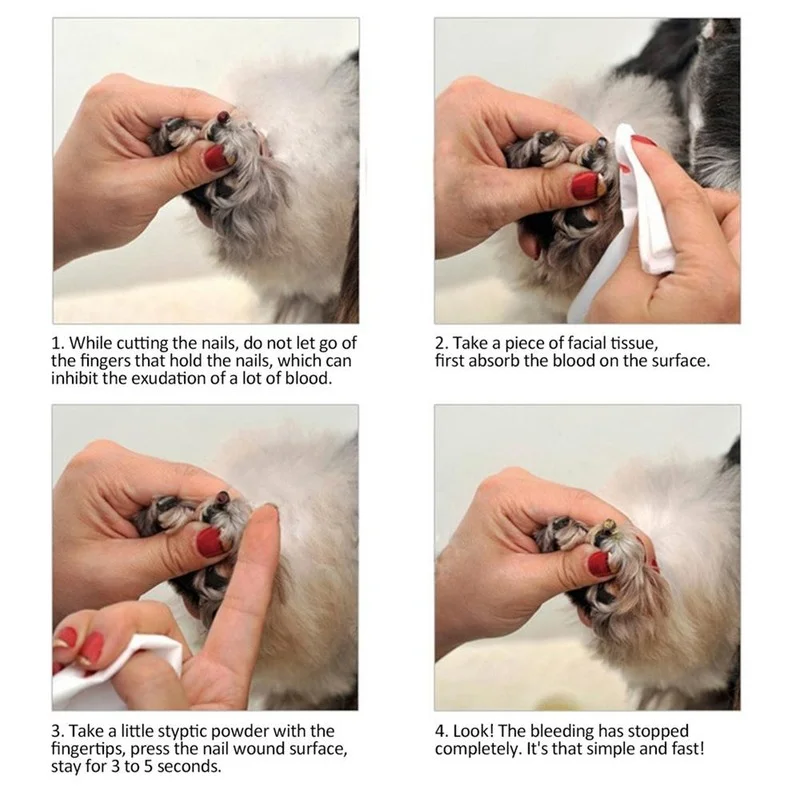 1. While cutting the nails, do not let go of the fingers that hold the nails, which can inhibit the exudation of a lot of blood.

2. Take a piece of facial tissue, first absorb the blood on the surface.

3. Take a little styptic powder with the fingertips, press the nail wound surface, stay for 3 to 5 seconds.

4. Look! The bleeding has stopped completely. It's that simple and fast!