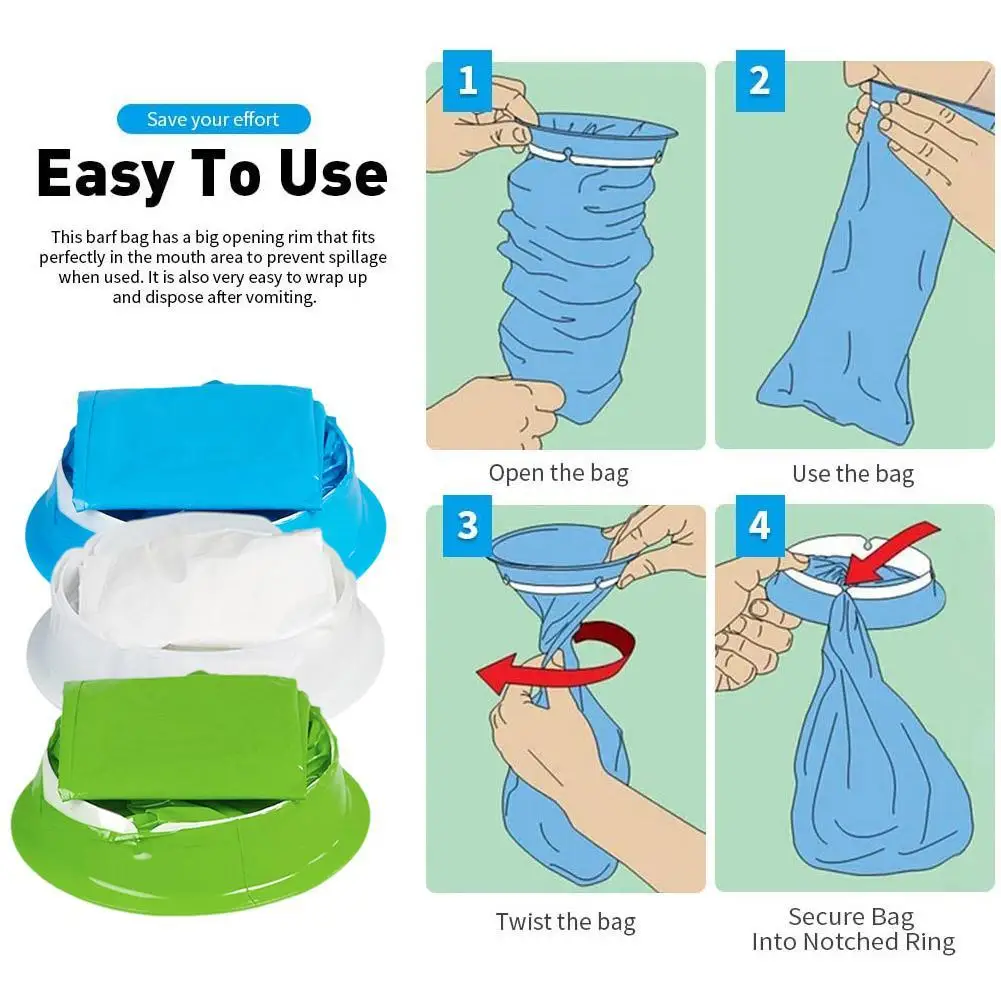 Save your effort

Easy To Use

This barf bag has a big opening rim that fits perfectly in the mouth area to prevent spillage when used. It is also very easy to wrap up and dispose after vomiting.

1

Open the bag

2

Use the bag

3

Twist the bag

4

Secure Bag Into Notched Ring