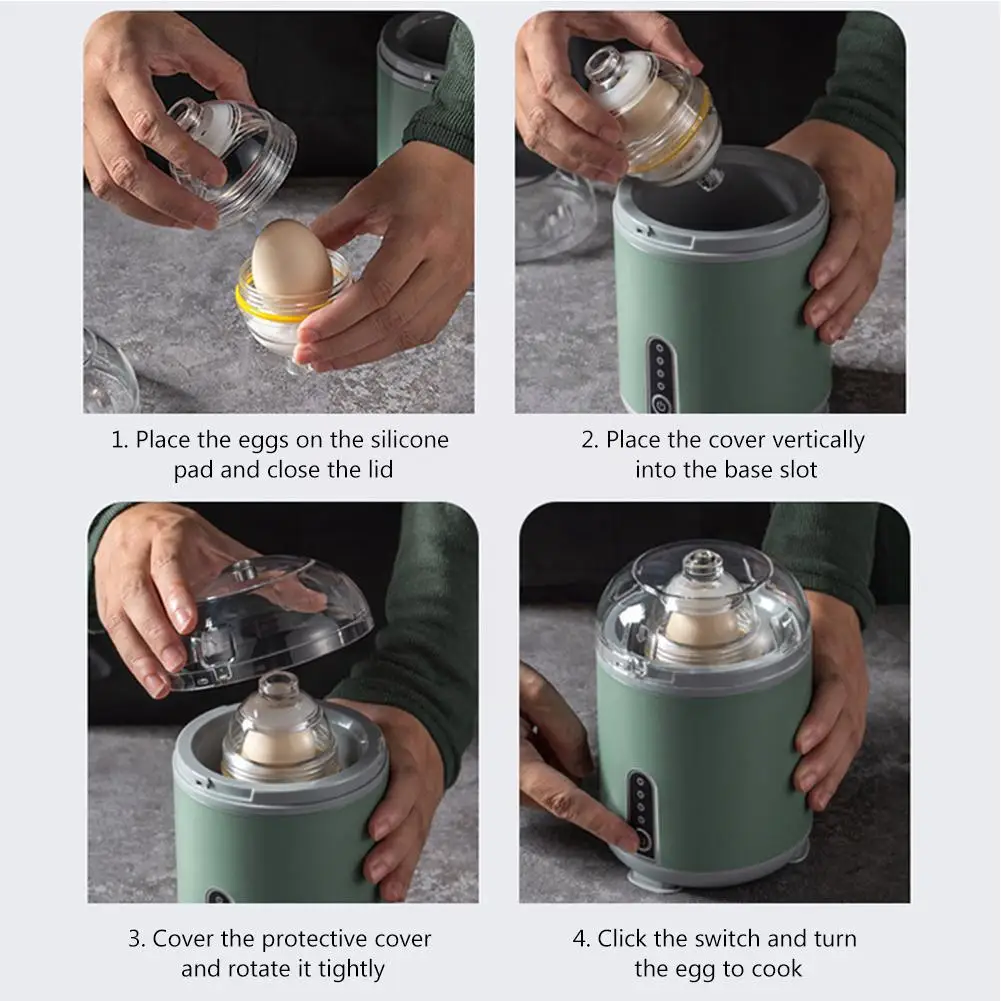 1. Place the eggs on the silicone pad and close the lid

2. Place the cover vertically into the base slot

3. Cover the protective cover and rotate it tightly

4. Click the switch and turn the egg to cook