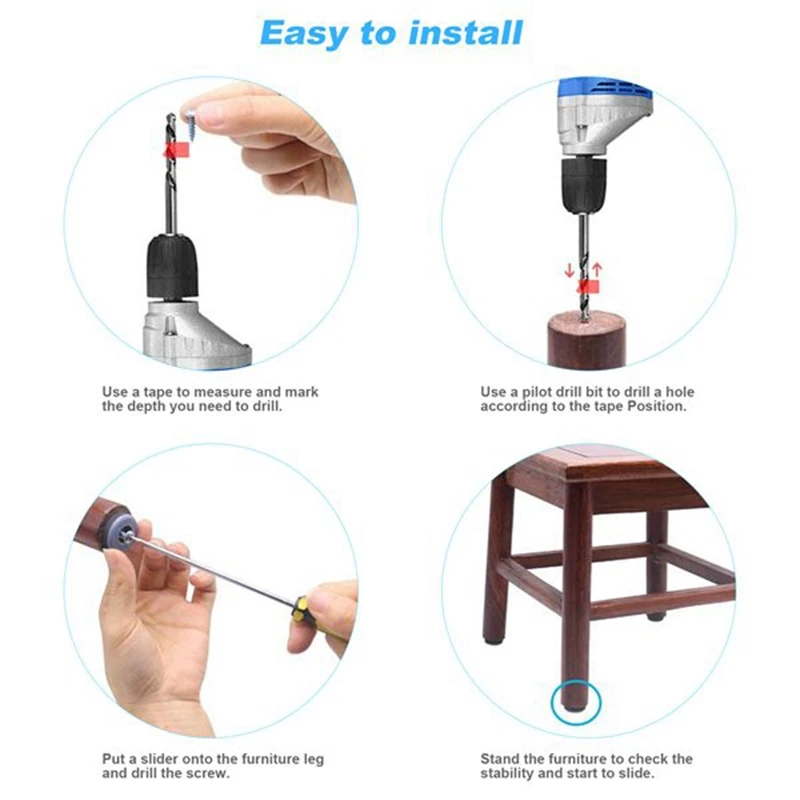 Easy to install

Use a tape to measure and mark the depth you need to drill.

Use a pilot drill bit to drill a hole according to the tape Position.

Put a slider onto the furniture leg and drill the screw.

Stand the furniture to check the stability and start to slide.