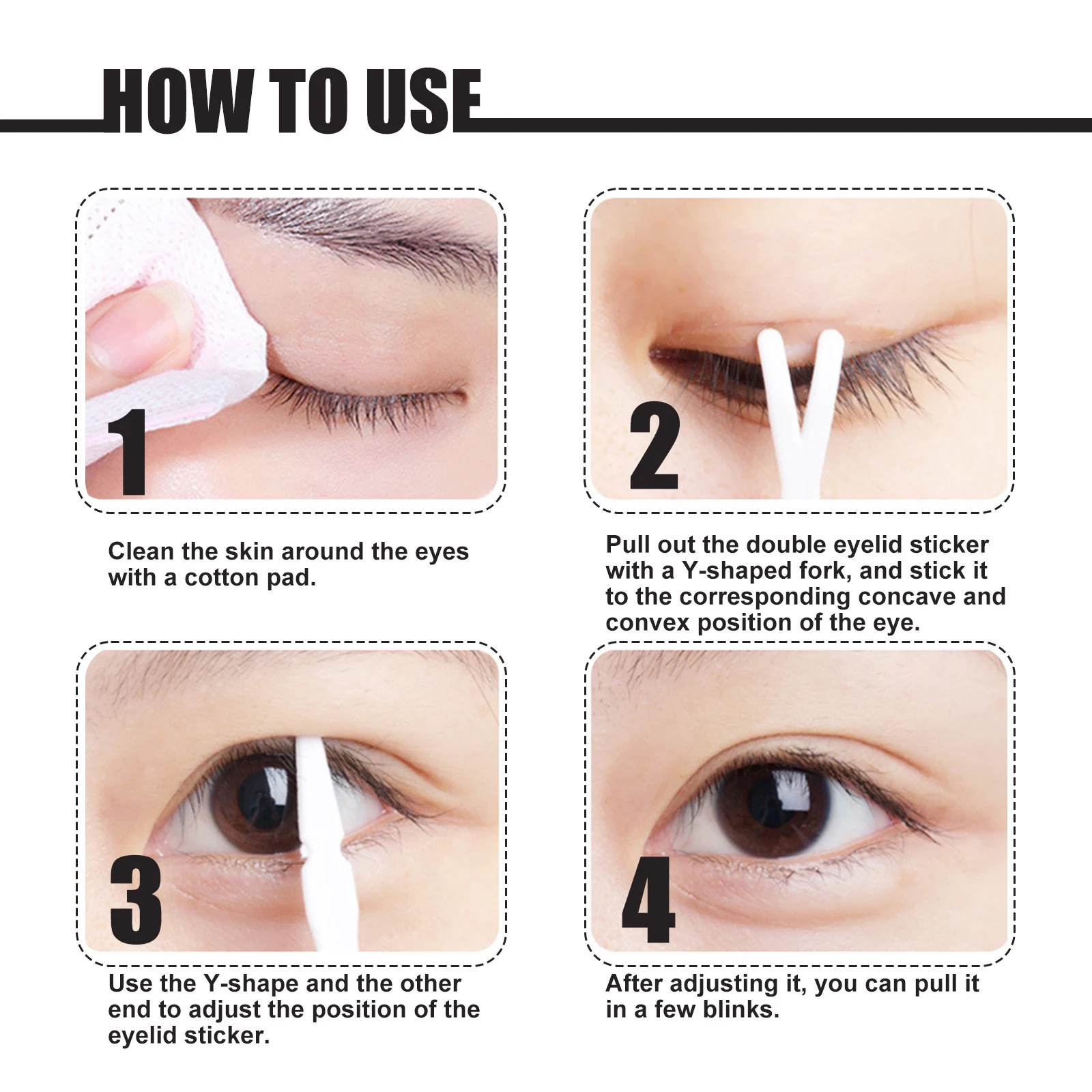 HOW TO USE

1

Clean the skin around the eyes with a cotton pad.

2

Pull out the double eyelid sticker with a Y-shaped fork, and stick it to the corresponding concave and convex position of the eye.

3

Use the Y-shape and the other end to adjust the position of the eyelid sticker.

4

After adjusting it, you can pull it in a few blinks.