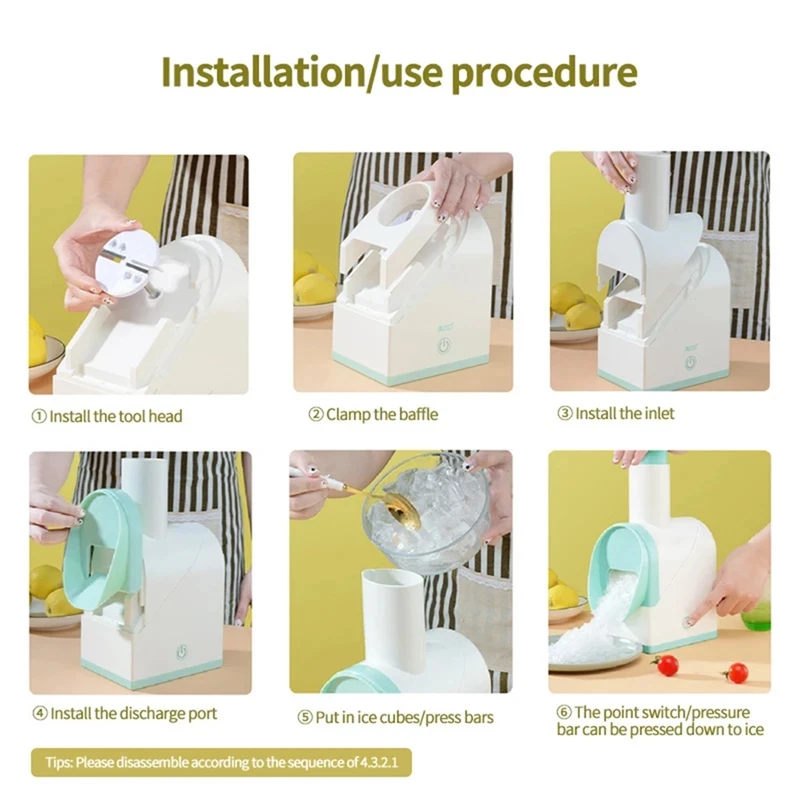 Installation/use procedure

① Install the tool head

② Clamp the baffle

③ Install the inlet

④ Install the discharge port

⑤ Put in ice cubes/press bars

⑥ The point switch/pressure bar can be pressed down to ice

Tips: Please disassemble according to the sequence of 4.3.2.1