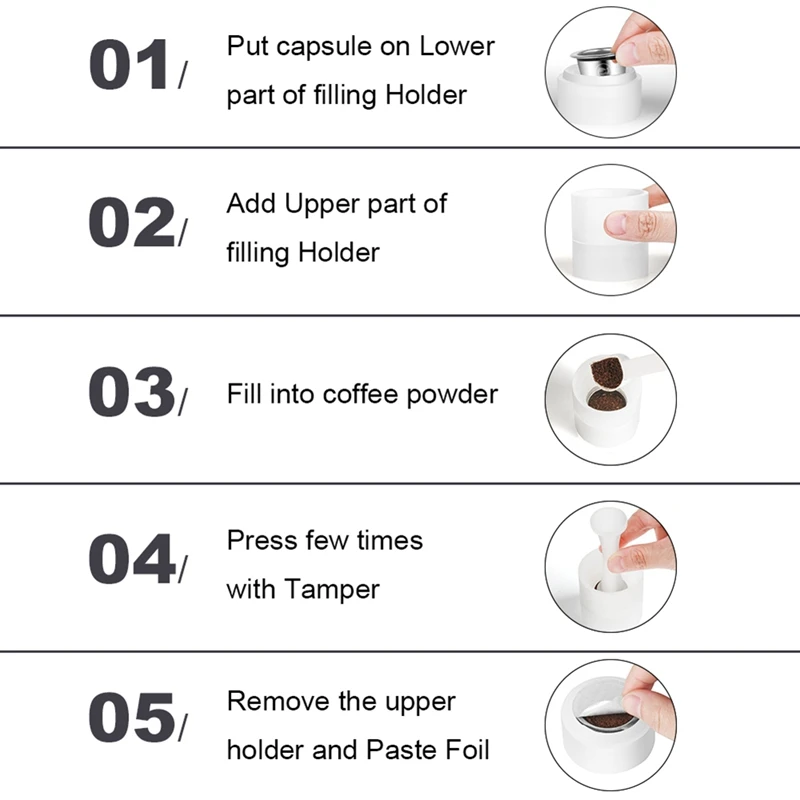 01/ Put capsule on Lower part of filling Holder

02/ Add Upper part of filling Holder

03/ Fill into coffee powder

04/ Press few times with Tamper

05/ Remove the upper holder and Paste Foil