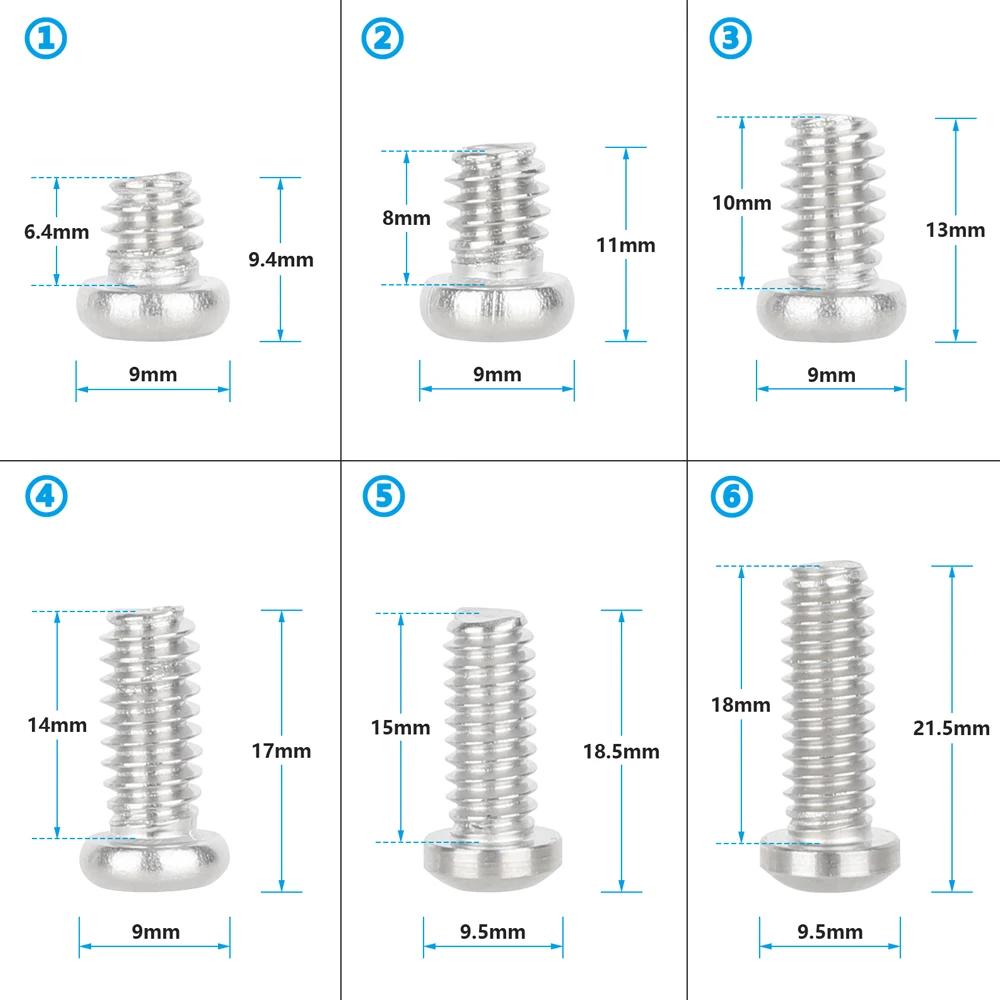 ①
6.4mm
9.4mm
9mm

②
8mm
11mm
9mm

③
10mm
13mm
9mm

④
14mm
17mm
9mm

⑤
15mm
18.5mm
9.5mm

⑥
18mm
21.5mm
9.5mm