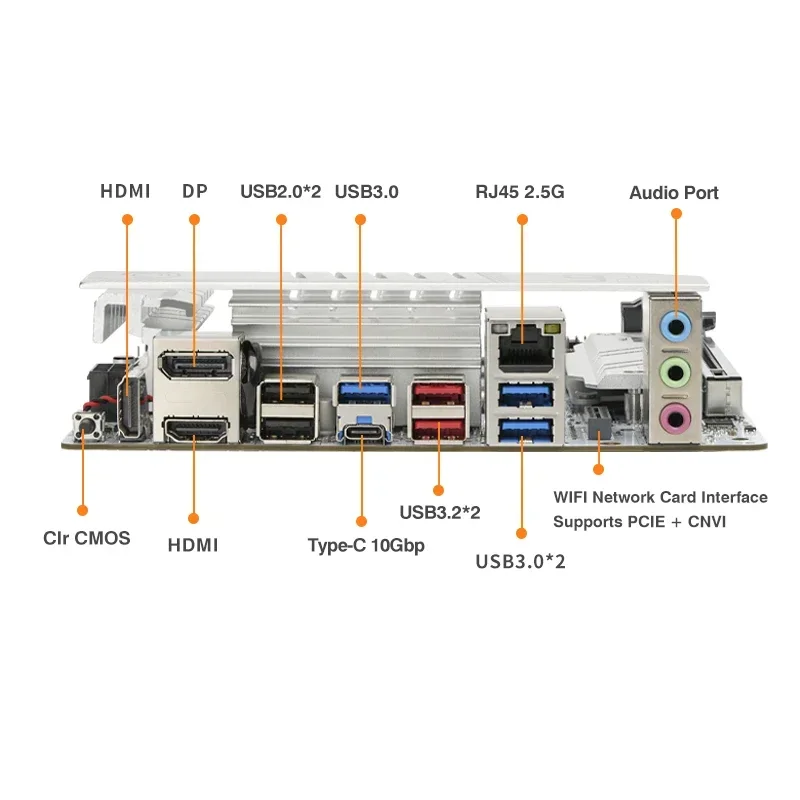 HDMI DP USB2.0*2 USB3.0 RJ45 2.5G Audio Port

Clr CMOS HDMI Type-C 10Gbp USB3.2*2 USB3.0*2 WIFI Network Card Interface Supports PCIE + CNVI