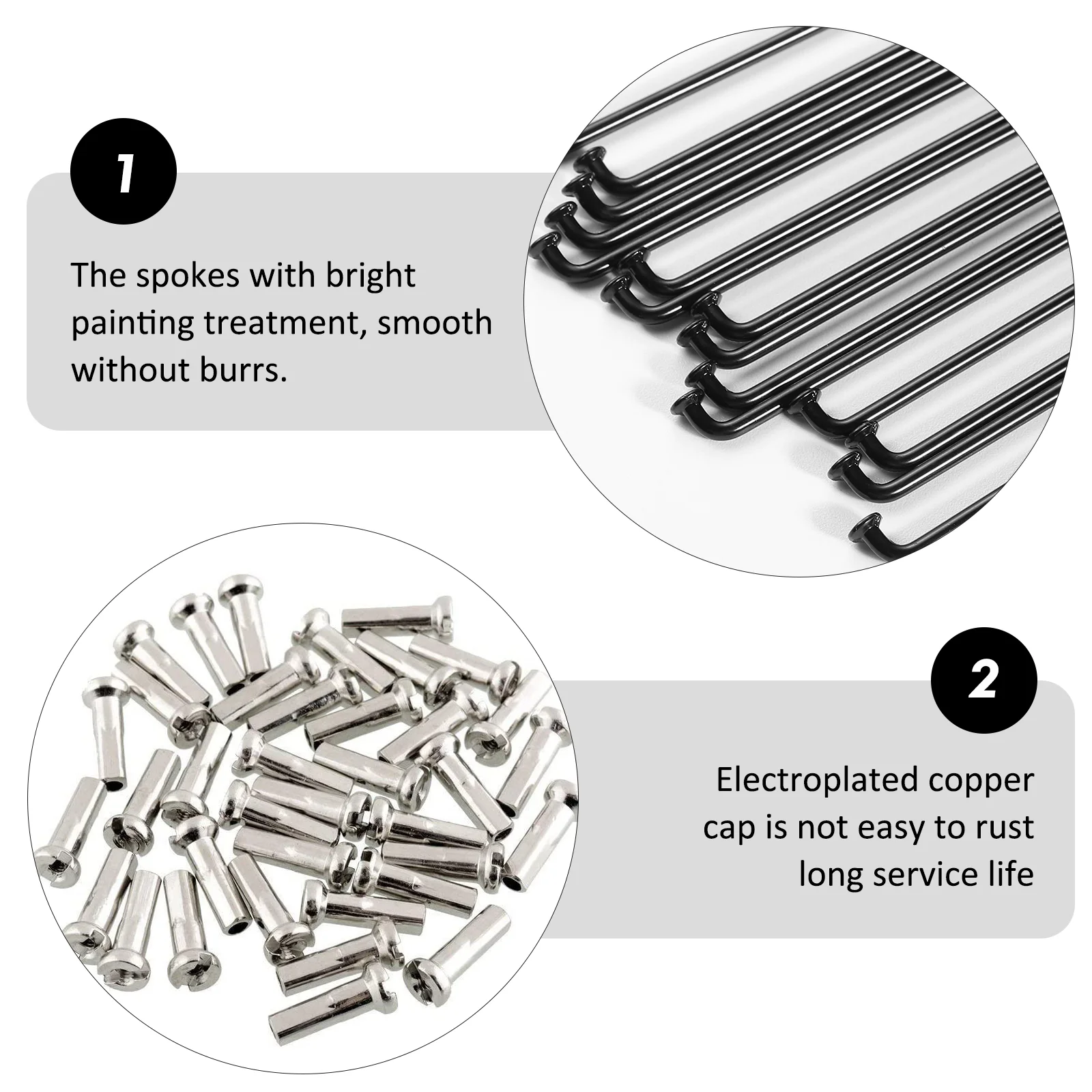 1

The spokes with bright painting treatment, smooth without burrs.

2

Electroplated copper cap is not easy to rust long service life