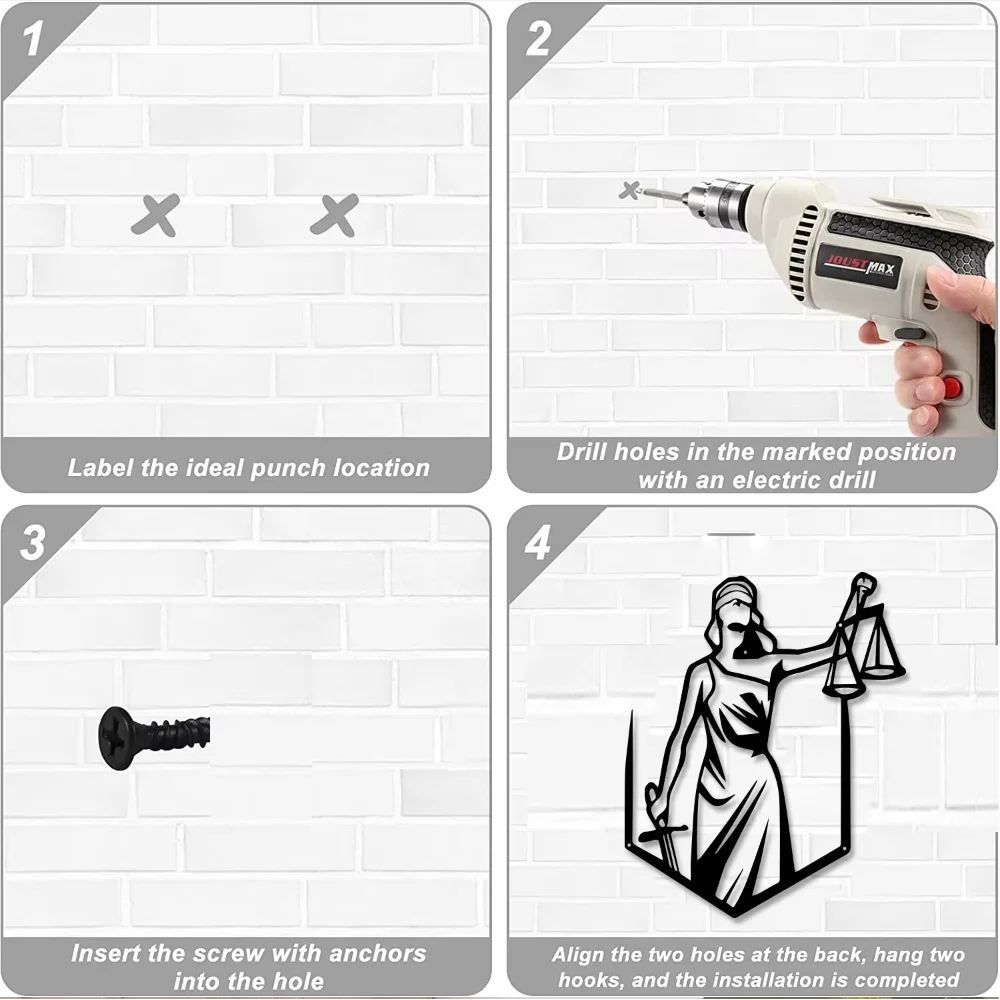 1

Label the ideal punch location

2

JOUSTMAX

Drill holes in the marked position with an electric drill

3

Insert the screw with anchors into the hole

4

Align the two holes at the back, hang two hooks, and the installation is completed