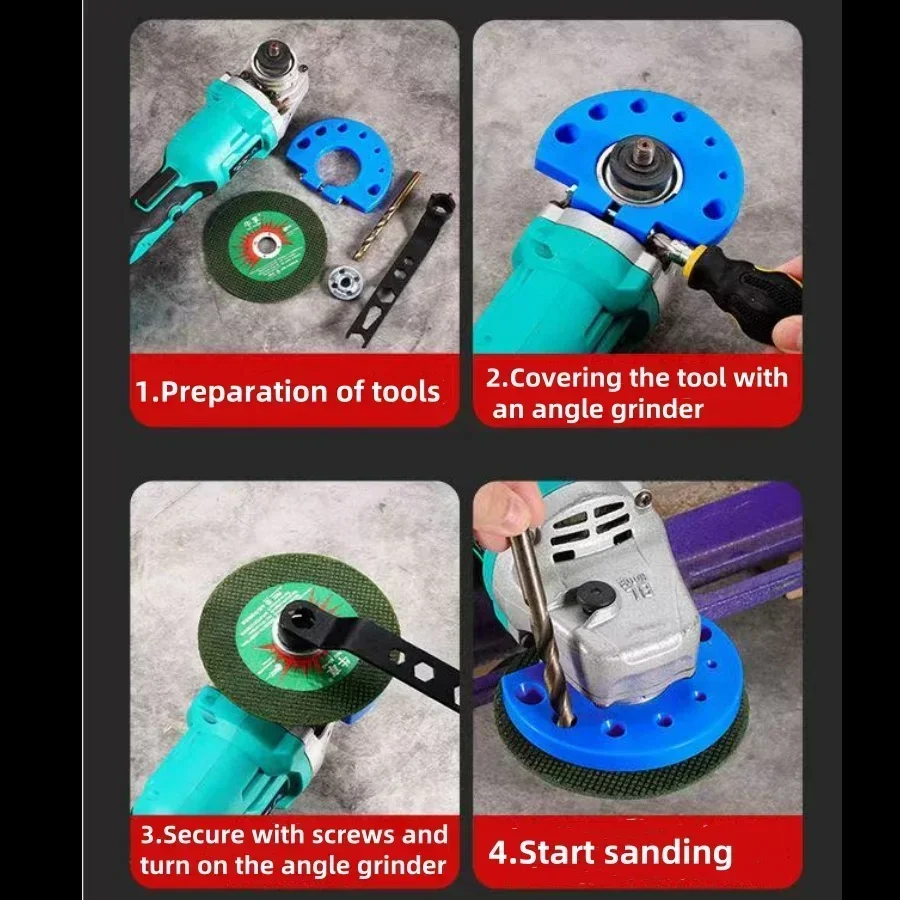 1.Preparation of tools

2.Covering the tool with an angle grinder

3.Secure with screws and turn on the angle grinder

4.Start sanding