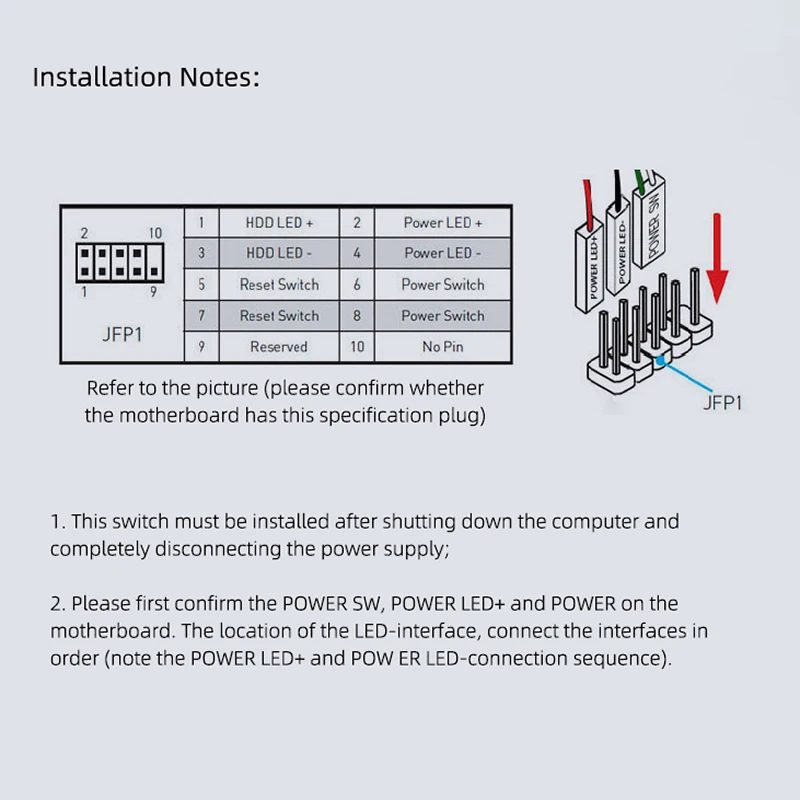 Installation Notes:

2 10

1 9

JFP1

| 1 | HDD LED + | 2 | Power LED + |
|---|---|---|---|
| 3 | HDD LED - | 4 | Power LED - |
| 5 | Reset Switch | 6 | Power Switch |
| 7 | Reset Switch | 8 | Power Switch |
| 9 | Reserved | 10 | No Pin |

Refer to the picture (please confirm whether the motherboard has this specification plug)

POWER LED+

POWER LED-

POWER SW

JFP1

1. This switch must be installed after shutting down the computer and completely disconnecting the power supply;

2. Please first confirm the POWER SW, POWER LED+ and POWER on the motherboard. The location of the LED-interface, connect the interfaces in order (note the POWER LED+ and POW ER LED-connection sequence).