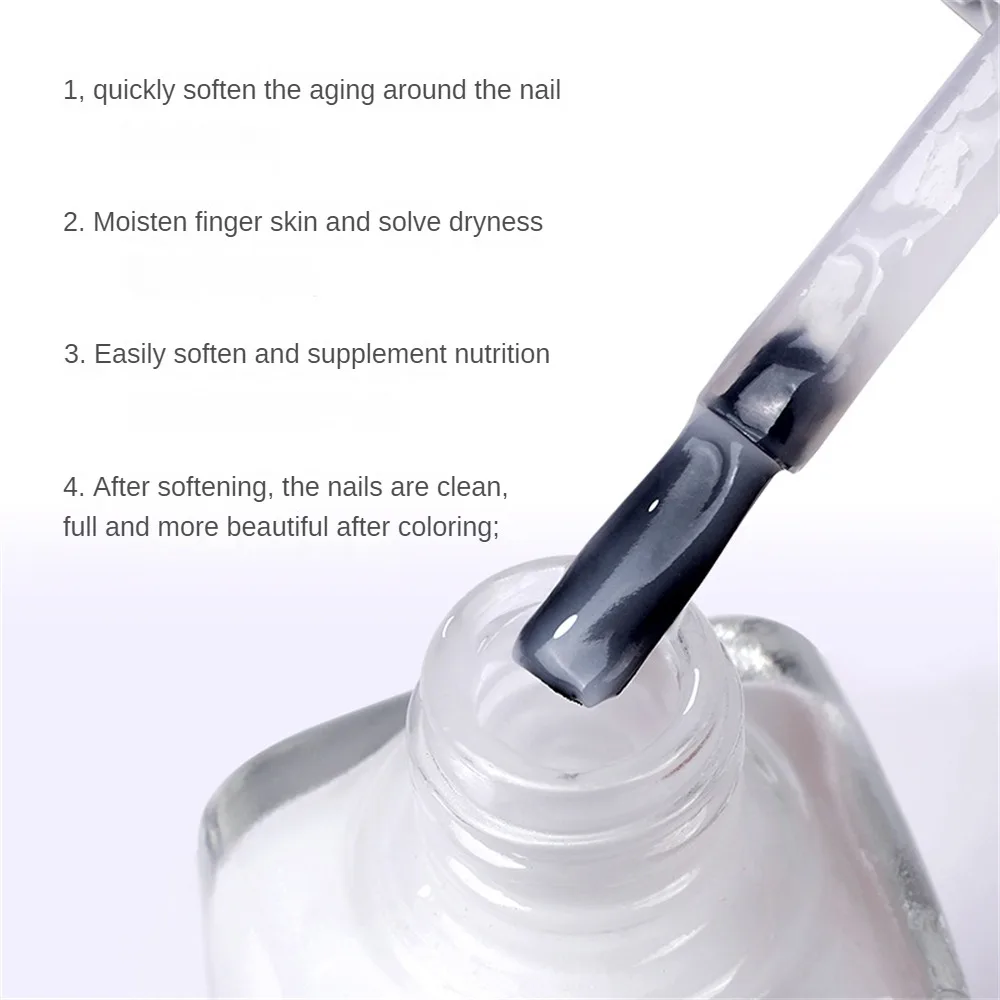 1, quickly soften the aging around the nail

2. Moisten finger skin and solve dryness

3. Easily soften and supplement nutrition

4. After softening, the nails are clean, full and more beautiful after coloring;