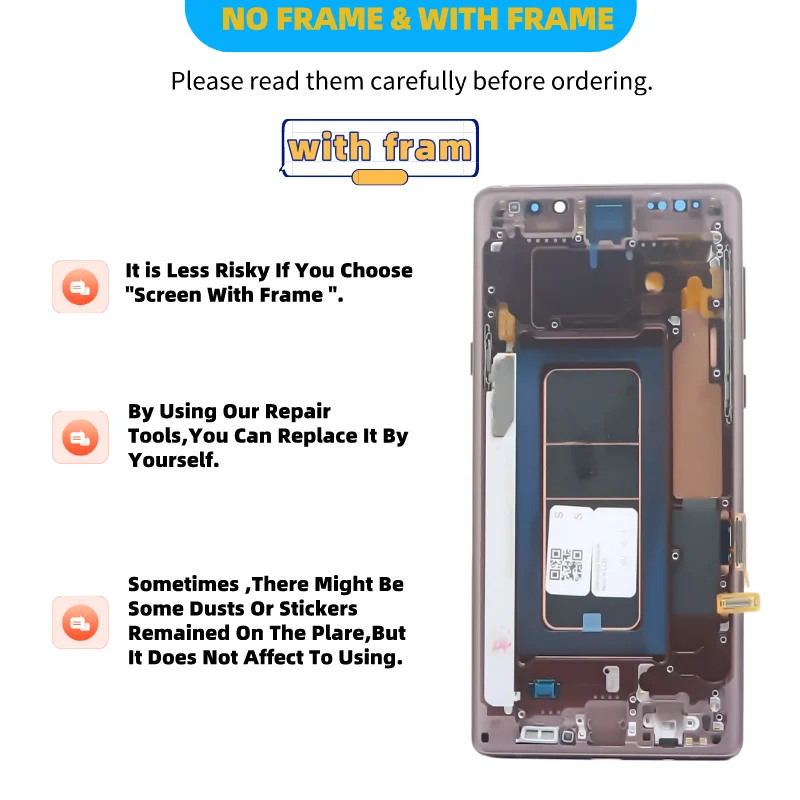 NO FRAME & WITH FRAME

Please read them carefully before ordering.

with fram

It is Less Risky If You Choose "Screen With Frame ".

By Using Our Repair Tools,You Can Replace It By Yourself.

Sometimes ,There Might Be Some Dusts Or Stickers Remained On The Plare,But It Does Not Affect To Using.