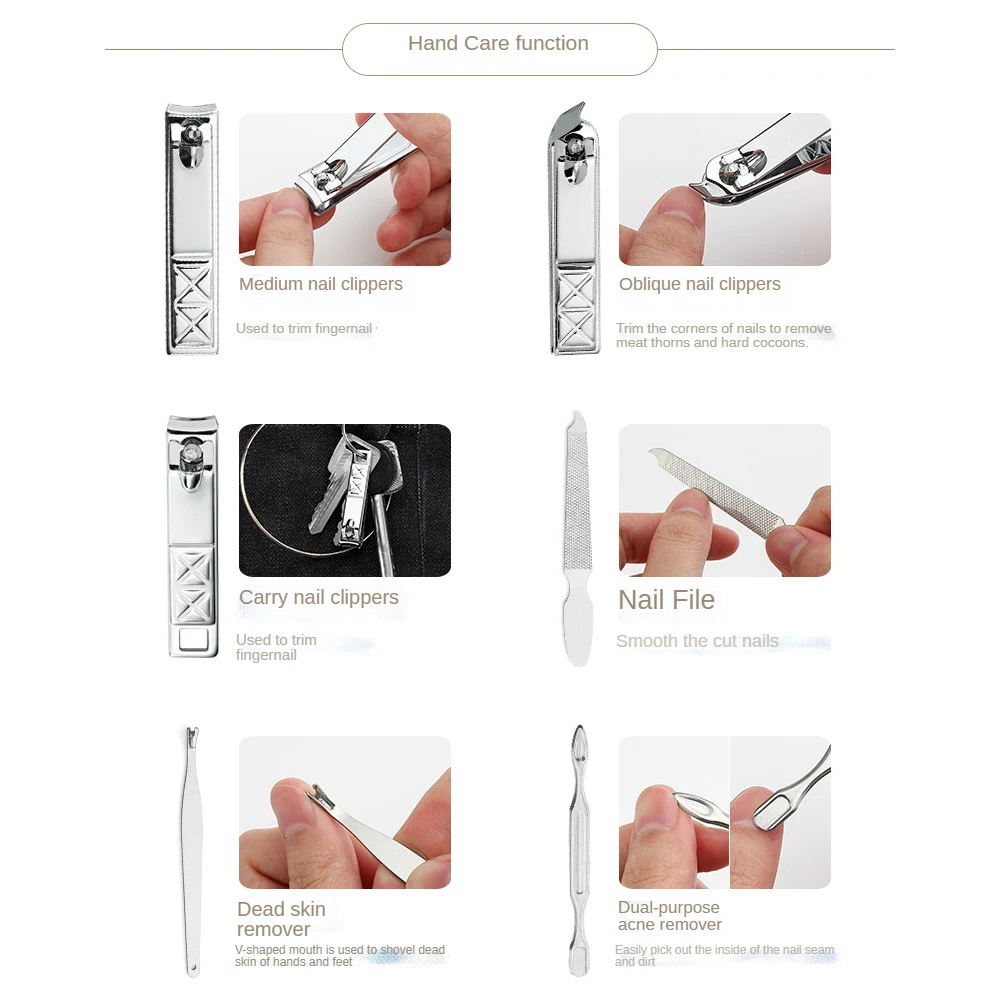 Hand Care function

Medium nail clippers

Used to trim fingernail

Oblique nail clippers

Trim the corners of nails to remove meat thorns and hard cocoons.

Carry nail clippers

Used to trim fingernail

Nail File

Smooth the cut nails

Dead skin remover

V-shaped mouth is used to shovel dead skin of hands and feet

Dual-purpose acne remover

Easily pick out the inside of the nail seam and dirt