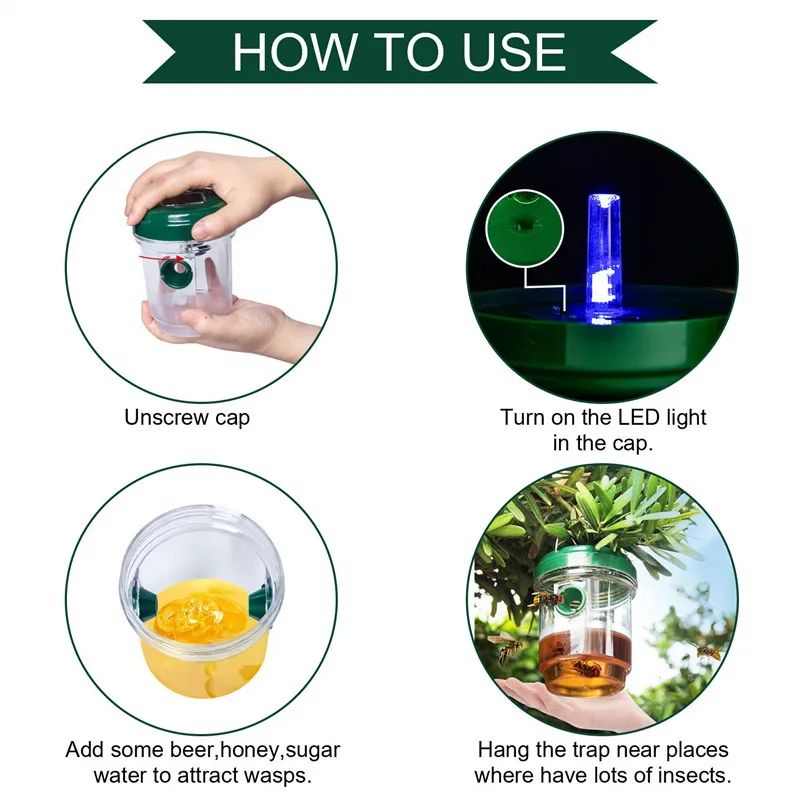 HOW TO USE

Unscrew cap

Turn on the LED light in the cap.

Add some beer,honey,sugar water to attract wasps.

Hang the trap near places where have lots of insects.