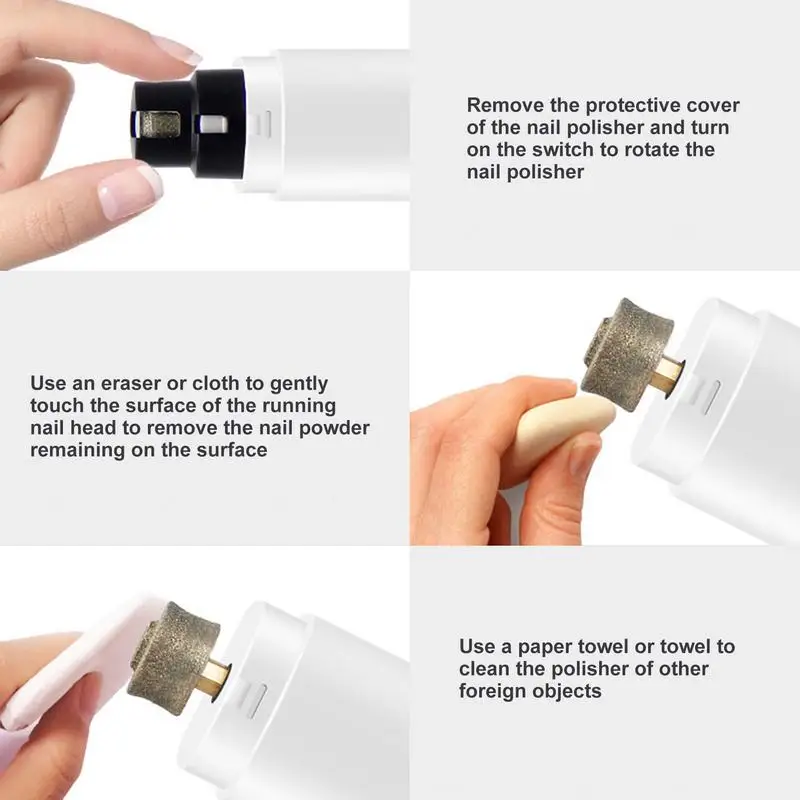 Remove the protective cover of the nail polisher and turn on the switch to rotate the nail polisher

Use an eraser or cloth to gently touch the surface of the running nail head to remove the nail powder remaining on the surface

Use a paper towel or towel to clean the polisher of other foreign objects