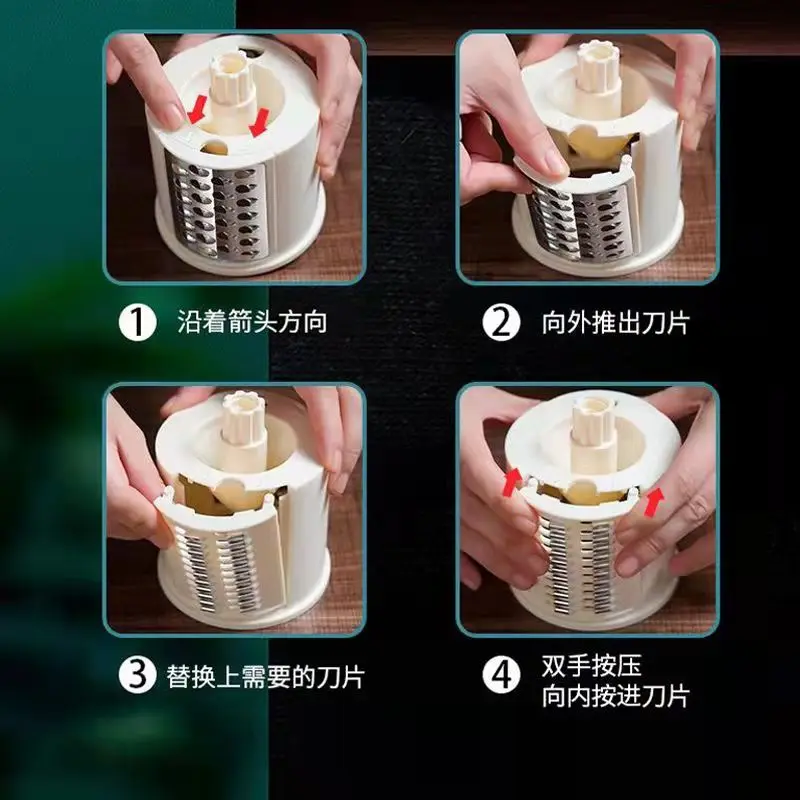 1 沿着箭头方向

2 向外推出刀片

3 替换上需要的刀片

4 双手按压
向内按进刀片