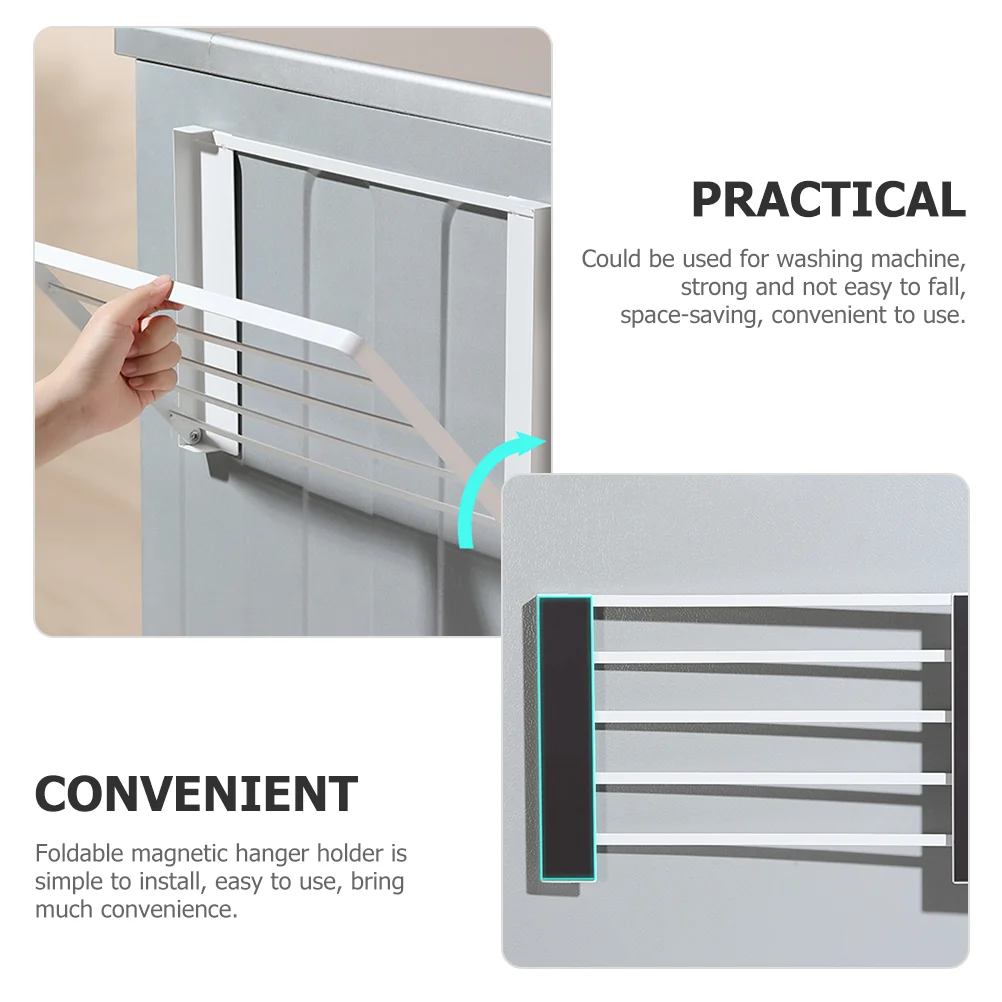 PRACTICAL

Could be used for washing machine, strong and not easy to fall, space-saving, convenient to use.

CONVENIENT

Foldable magnetic hanger holder is simple to install, easy to use, bring much convenience.