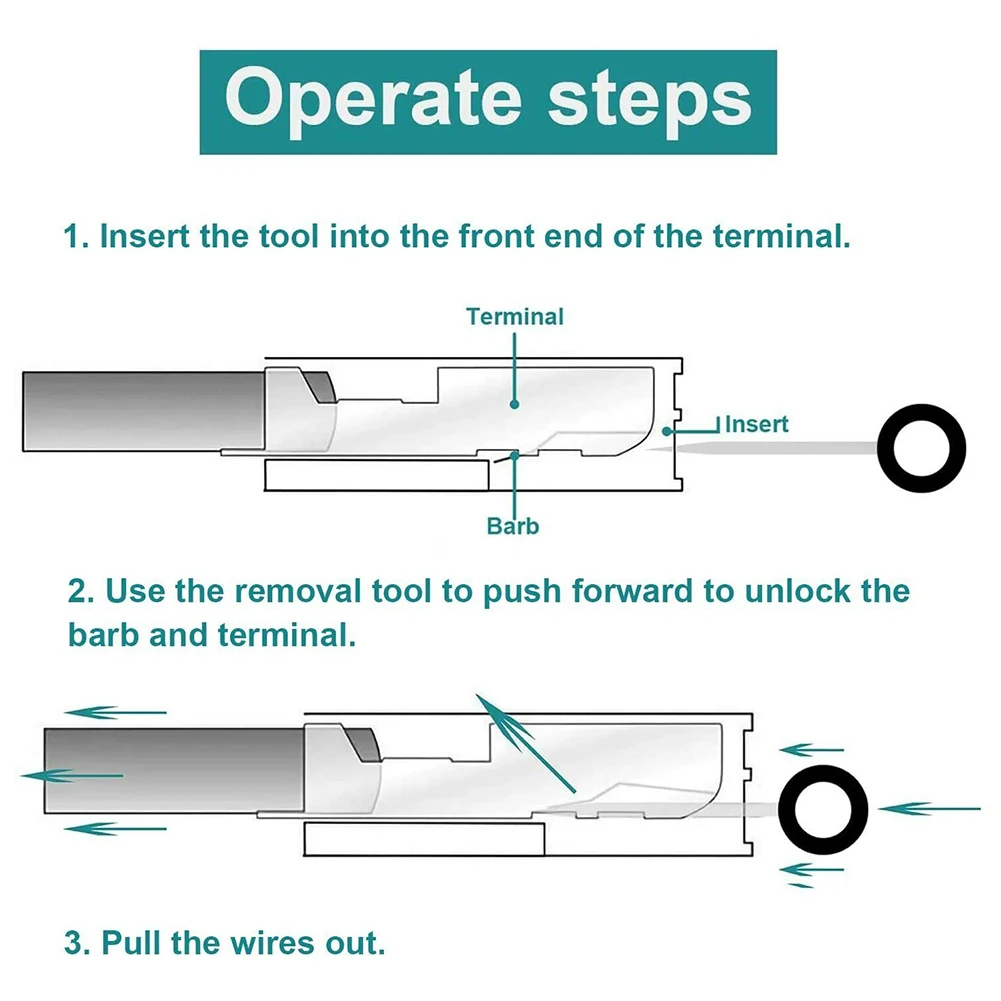 Operate steps

1. Insert the tool into the front end of the terminal.

Terminal

Insert

Barb

2. Use the removal tool to push forward to unlock the barb and terminal.

3. Pull the wires out.