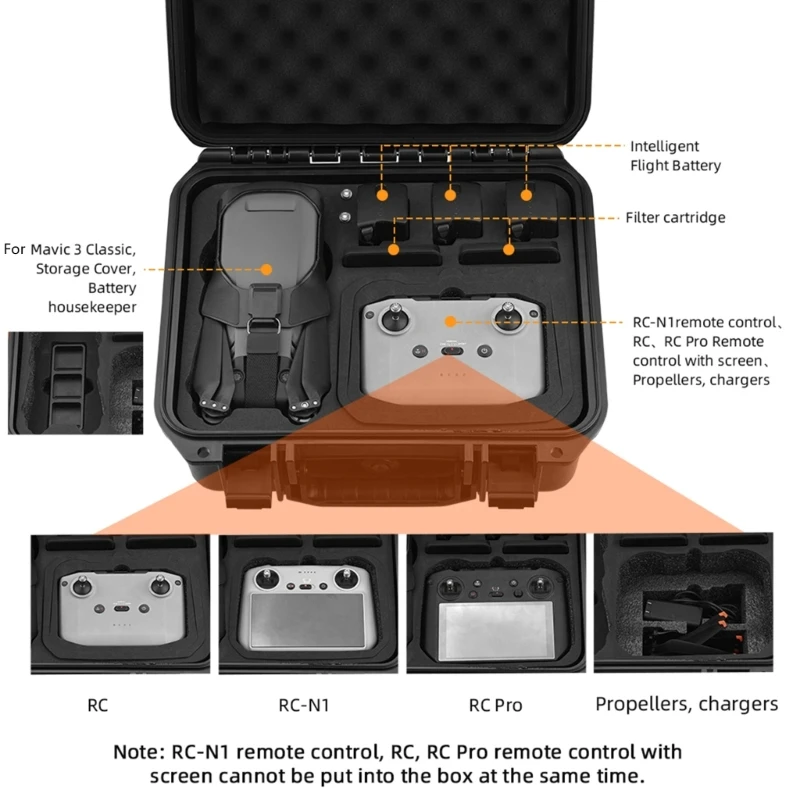 Intelligent Flight Battery

Filter cartridge

For Mavic 3 Classic, Storage Cover, Battery housekeeper

RC-N1remote control、RC、RC Pro Remote control with screen、Propellers, chargers

RC

RC-N1

RC Pro

Propellers, chargers

Note: RC-N1 remote control, RC, RC Pro remote control with screen cannot be put into the box at the same time.