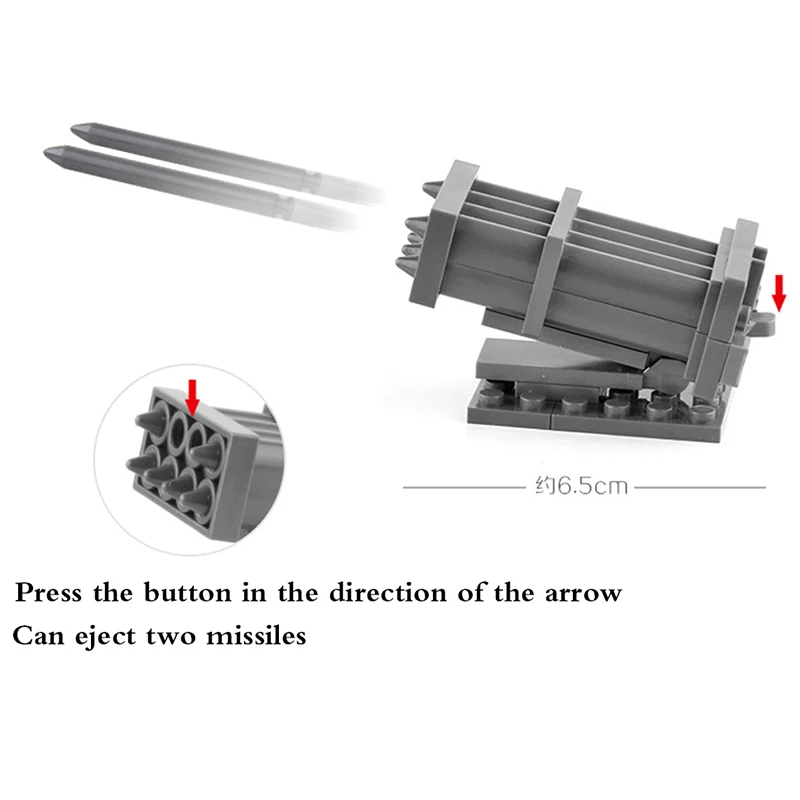 约6.5cm

Press the button in the direction of the arrow
Can eject two missiles