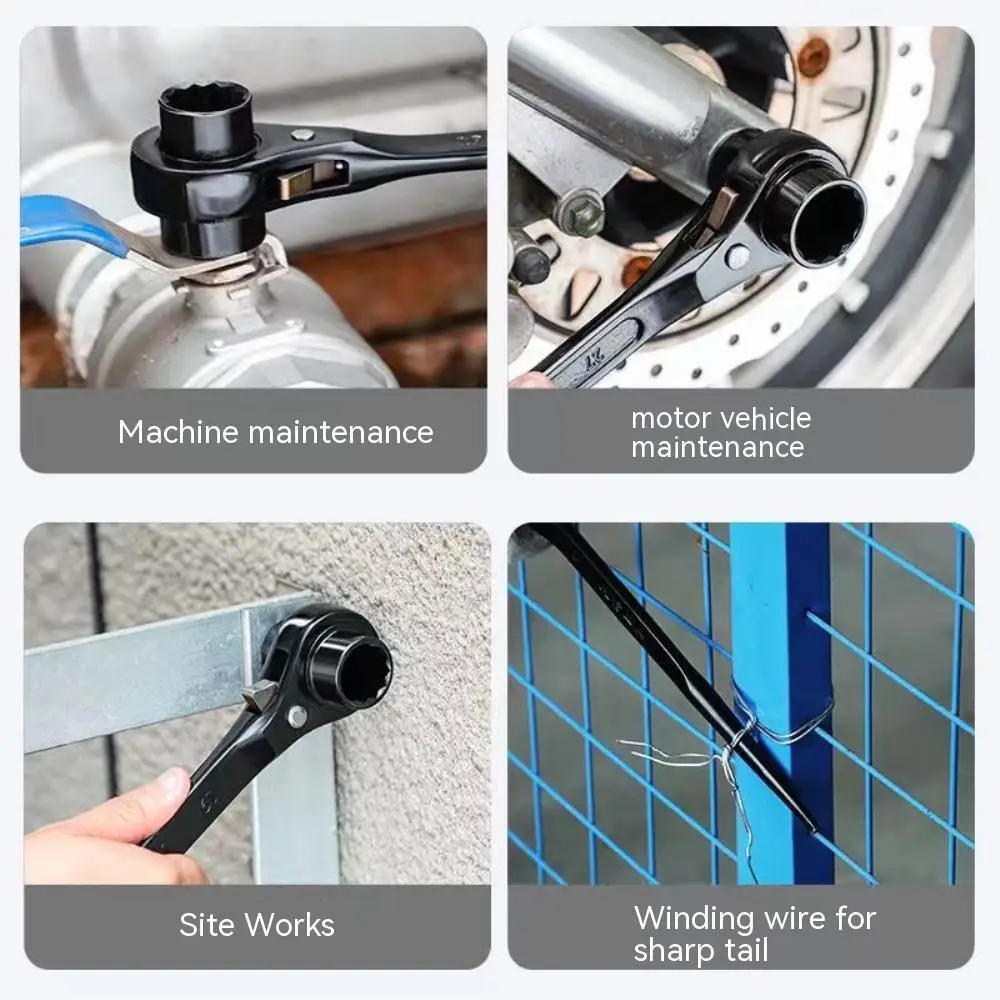 Machine maintenance

motor vehicle maintenance

Site Works

Winding wire for sharp tail