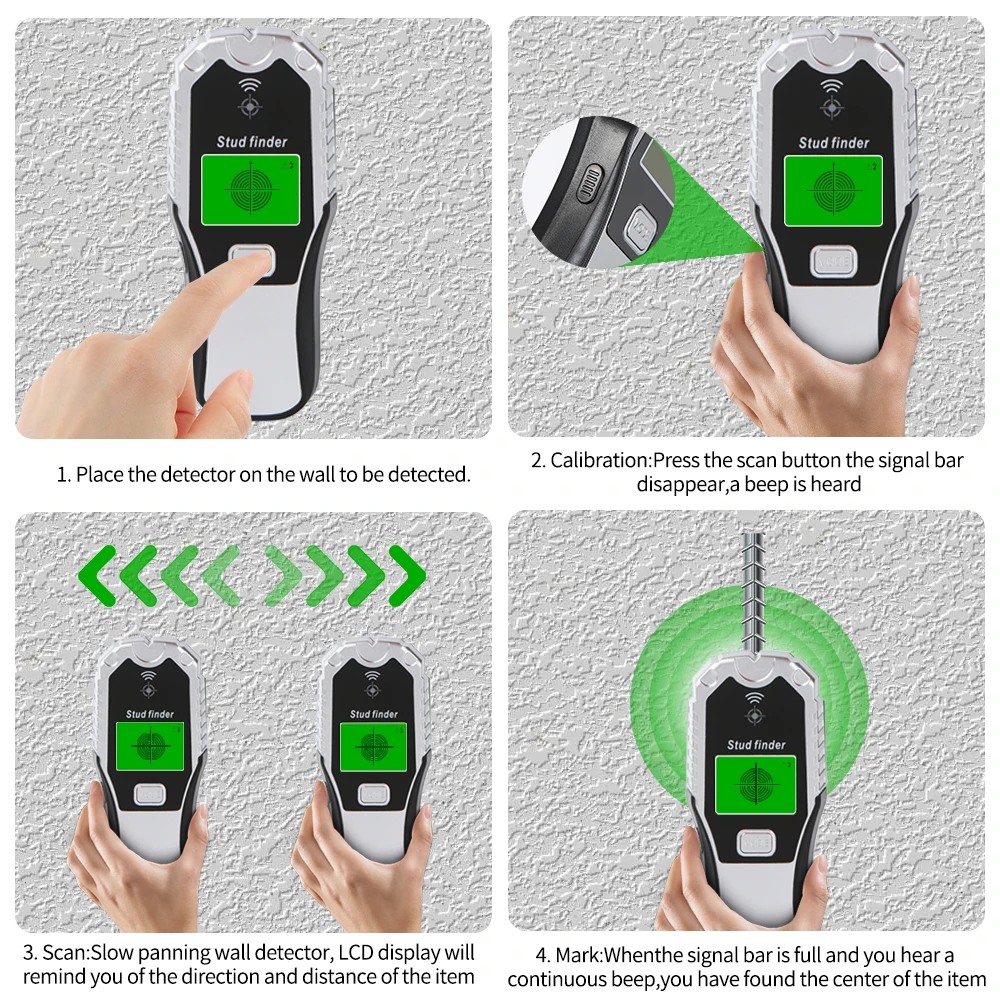 Stud finder

1. Place the detector on the wall to be detected.

Stud finder

2. Calibration:Press the scan button the signal bar disappear,a beep is heard

Stud finder

Stud finder

3. Scan:Slow panning wall detector, LCD display will remind you of the direction and distance of the item

Stud finder

4. Mark:Whenthe signal bar is full and you hear a continuous beep,you have found the center of the item