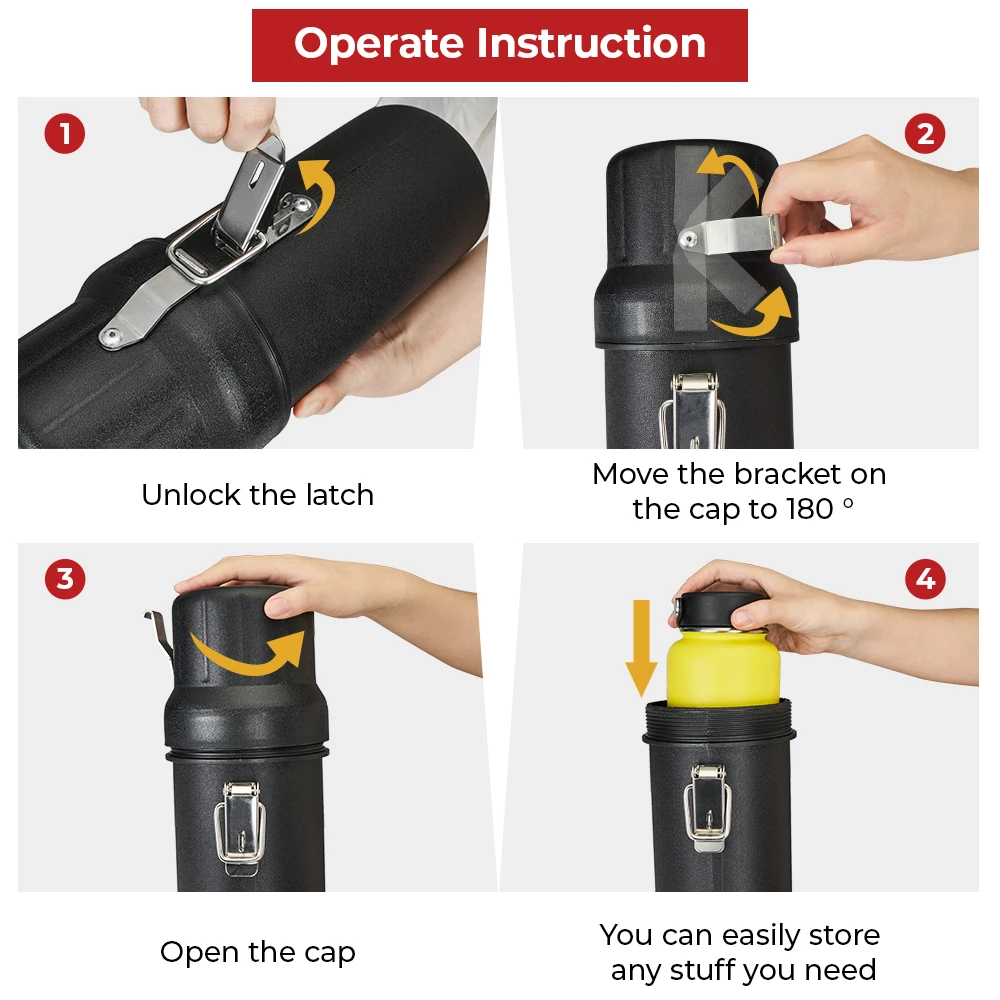 Operate Instruction

1

Unlock the latch

2

Move the bracket on the cap to 180 °

3

Open the cap

4

You can easily store any stuff you need