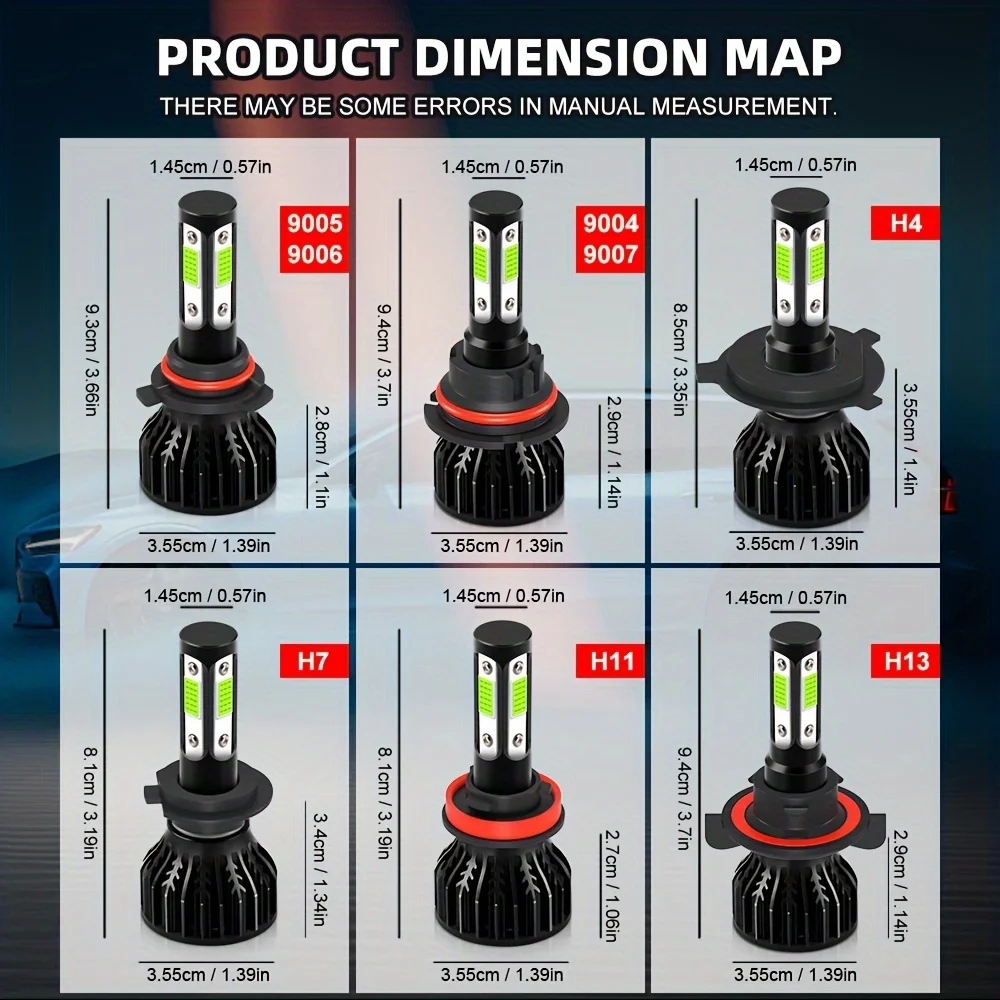 PRODUCT DIMENSION MAP
THERE MAY BE SOME ERRORS IN MANUAL MEASUREMENT.

1.45cm / 0.57in
9005
9006
9.3cm / 3.66in
2.8cm / 1.1in
3.55cm / 1.39in

1.45cm / 0.57in
9004
9007
9.4cm / 3.7in
2.9cm / 1.14in
3.55cm / 1.39in

1.45cm / 0.57in
H4
8.5cm / 3.35in
3.55cm / 1.4in
3.55cm / 1.39in

1.45cm / 0.57in
H7
8.1cm / 3.19in
3.4cm / 1.34in
3.55cm / 1.39in

1.45cm / 0.57in
H11
8.1cm / 3.19in
2.7cm / 1.06in
3.55cm / 1.39in

1.45cm / 0.57in
H13
9.4cm / 3.7in
2.9cm / 1.14in
3.55cm / 1.39in