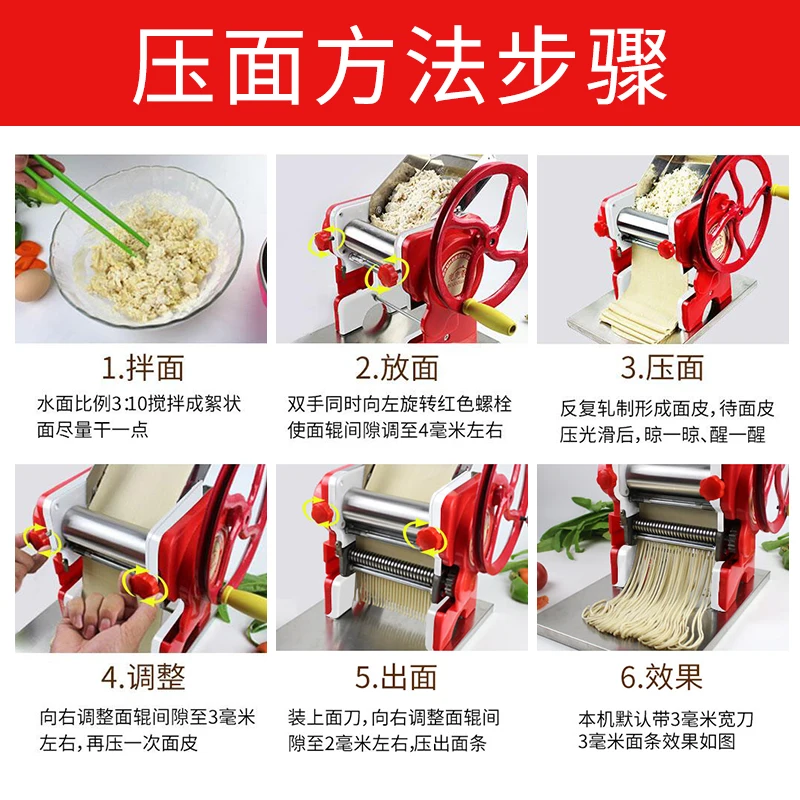 压面方法步骤

1.拌面
水面比例3:10搅拌成絮状面尽量干一点

2.放面
双手同时向左旋转红色螺栓使面辊间隙调至4毫米左右

3.压面
反复轧制形成面皮，待面皮压光滑后，晾一晾、醒一醒

4.调整
向右调整面辊间隙至3毫米左右，再压一次面皮

5.出面
装上面刀，向右调整面辊间隙至2毫米左右，压出面条

6.效果
本机默认带3毫米宽刀
3毫米面条效果如图