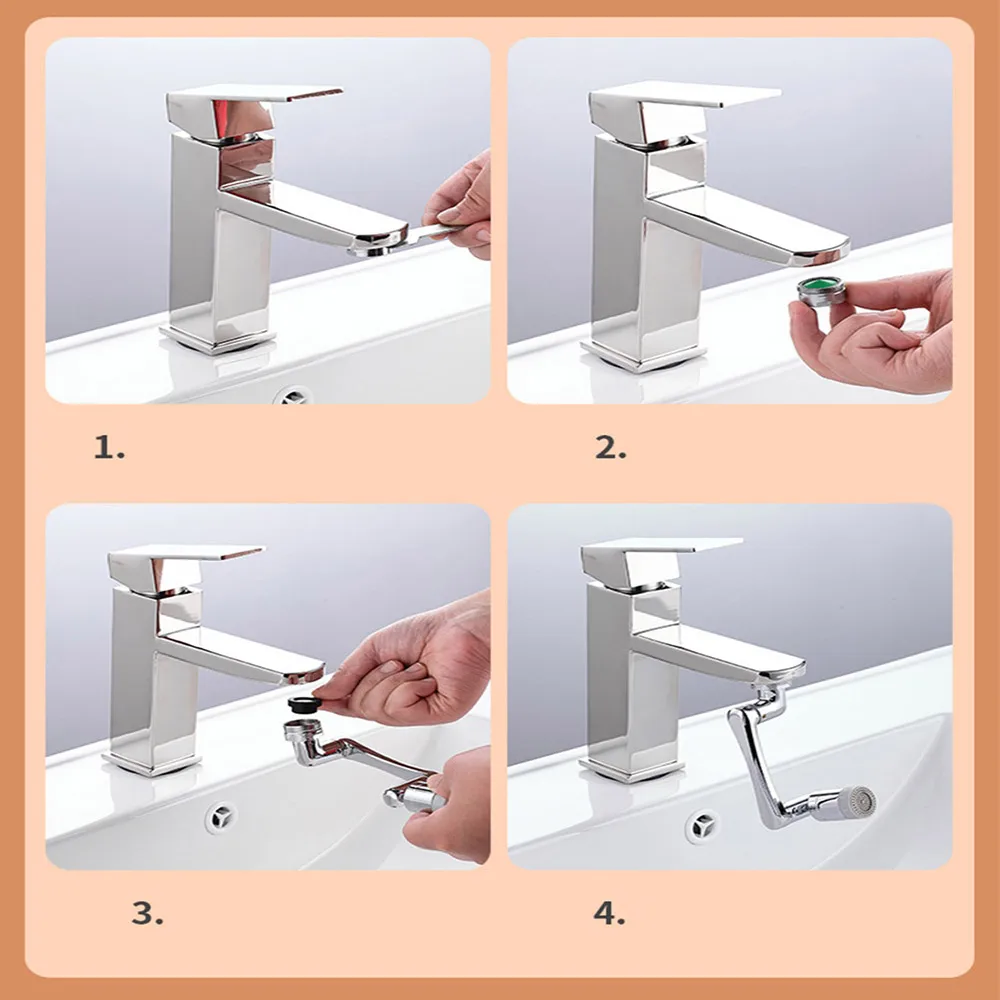 1.

2.

3.

4.