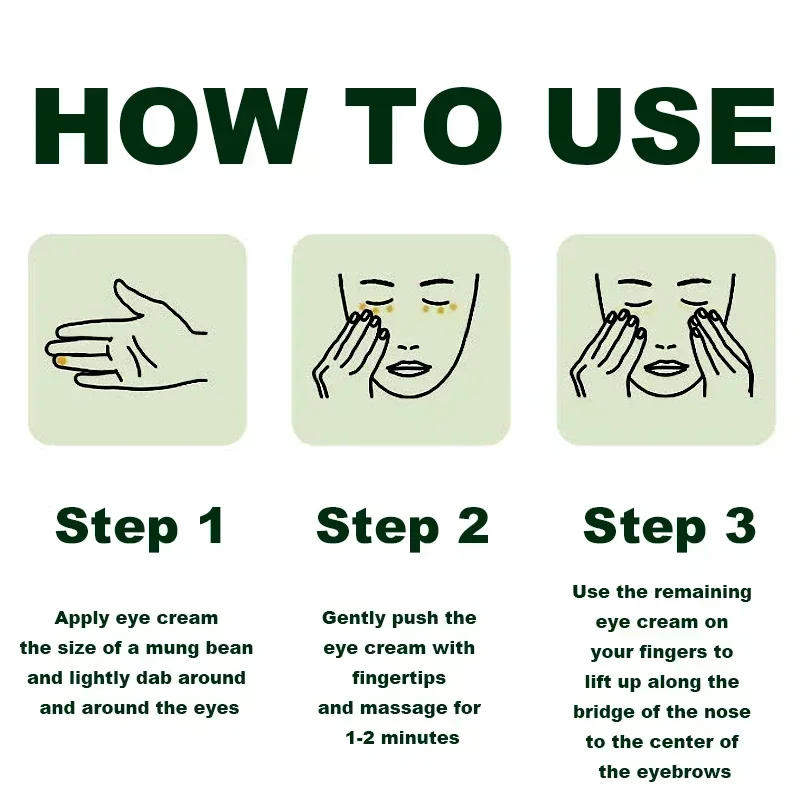 HOW TO USE

Step 1

Apply eye cream the size of a mung bean and lightly dab around and around the eyes

Step 2

Gently push the eye cream with fingertips and massage for 1-2 minutes

Step 3

Use the remaining eye cream on your fingers to lift up along the bridge of the nose to the center of the eyebrows