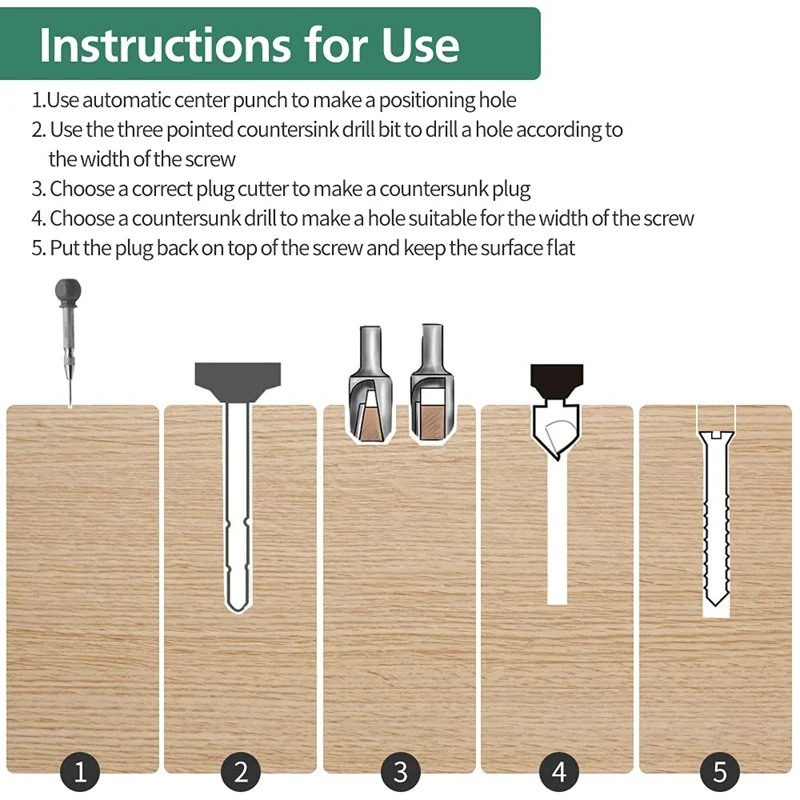 Instructions for Use

1.Use automatic center punch to make a positioning hole
2. Use the three pointed countersink drill bit to drill a hole according to the width of the screw
3. Choose a correct plug cutter to make a countersunk plug
4. Choose a countersunk drill to make a hole suitable for the width of the screw
5. Put the plug back on top of the screw and keep the surface flat

1
2
3
4
5