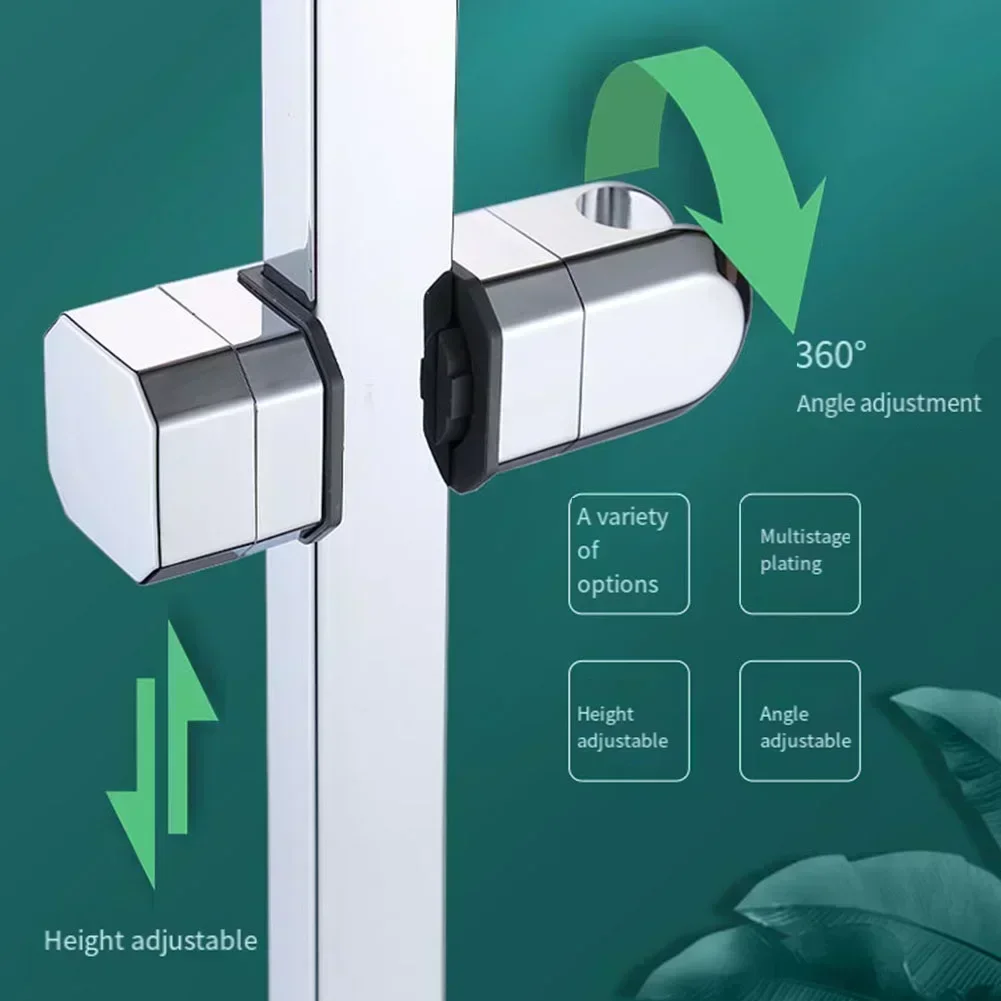 360°
Angle adjustment

A variety of options

Multistage plating

Height adjustable

Angle adjustable

Height adjustable