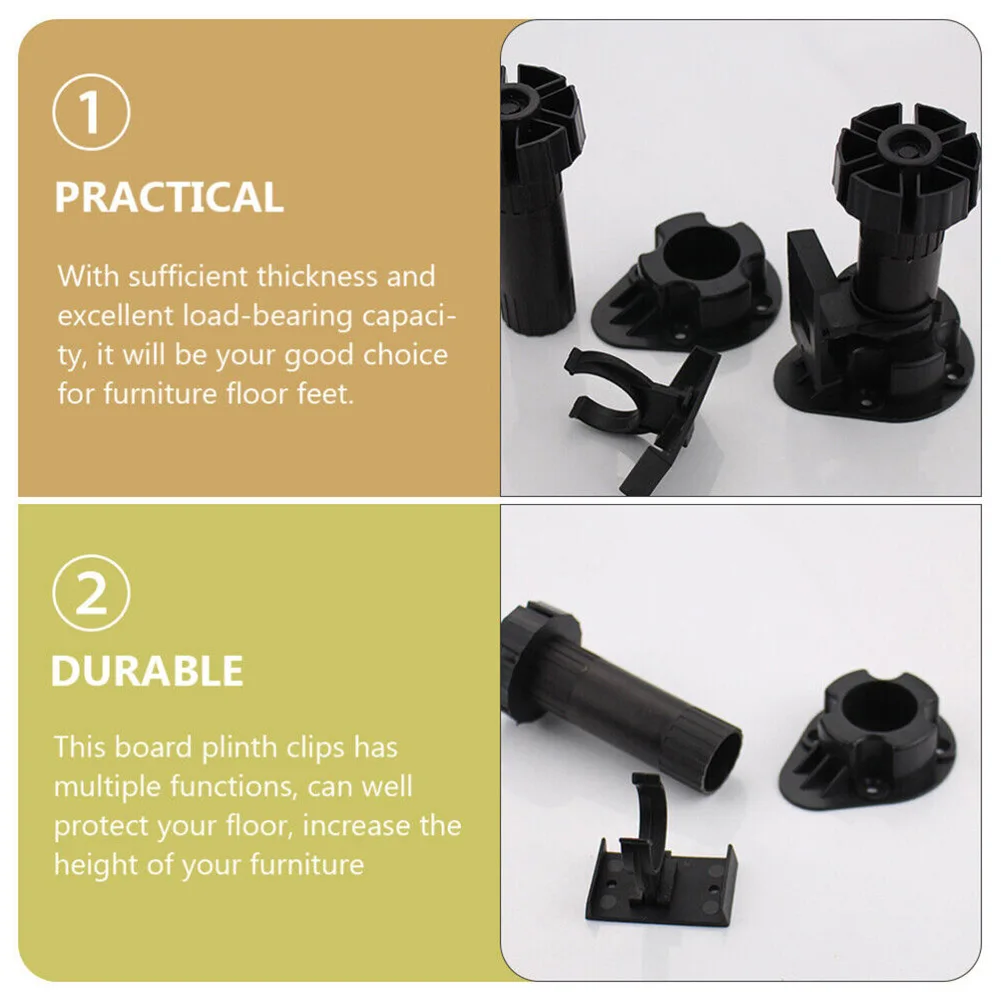 1

PRACTICAL

With sufficient thickness and excellent load-bearing capacity, it will be your good choice for furniture floor feet.

2

DURABLE

This board plinth clips has multiple functions, can well protect your floor, increase the height of your furniture