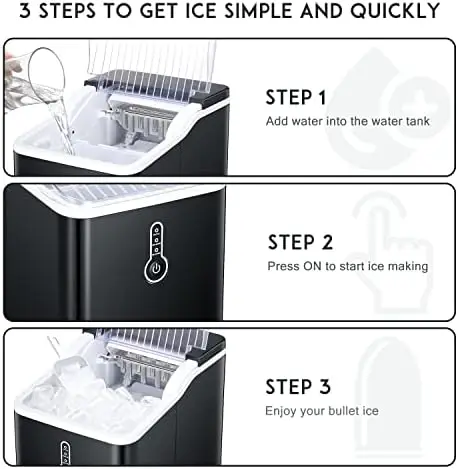 3 STEPS TO GET ICE SIMPLE AND QUICKLY

STEP 1
Add water into the water tank

STEP 2
Press ON to start ice making

STEP 3
Enjoy your bullet ice