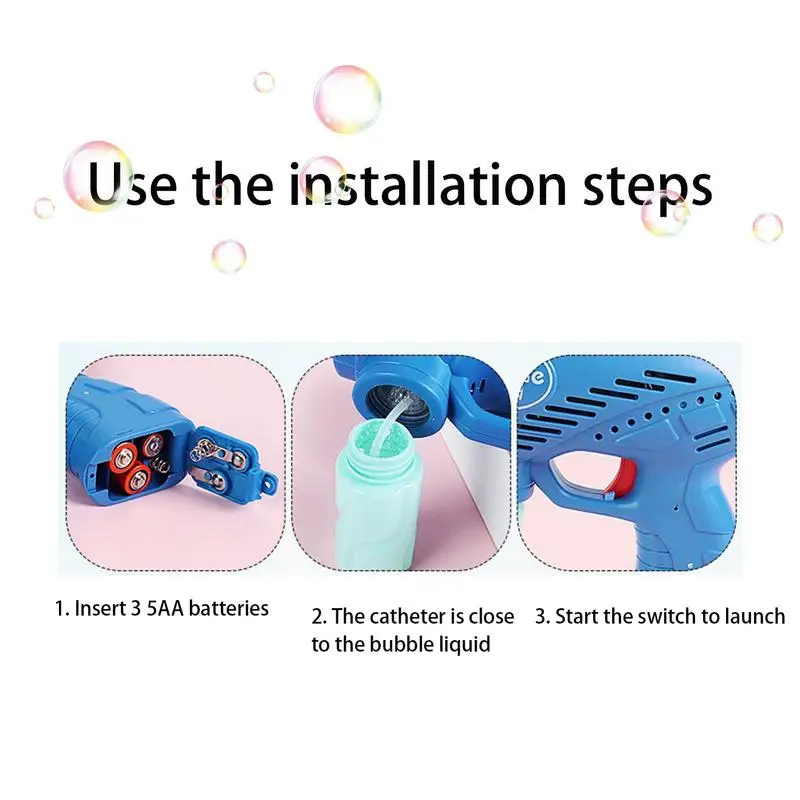 Use the installation steps

1. Insert 3 5AA batteries

2. The catheter is close to the bubble liquid

3. Start the switch to launch