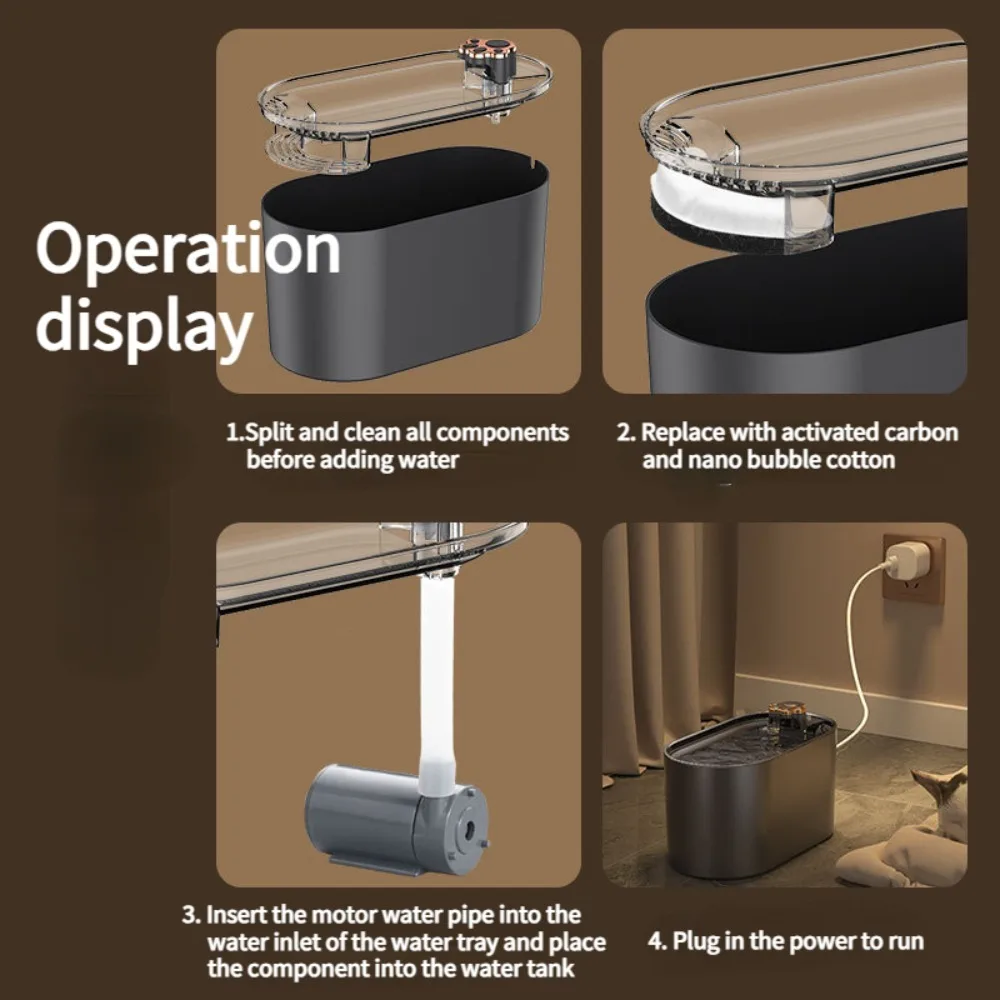 Operation display

1.Split and clean all components before adding water

2. Replace with activated carbon and nano bubble cotton

3. Insert the motor water pipe into the water inlet of the water tray and place the component into the water tank

4. Plug in the power to run