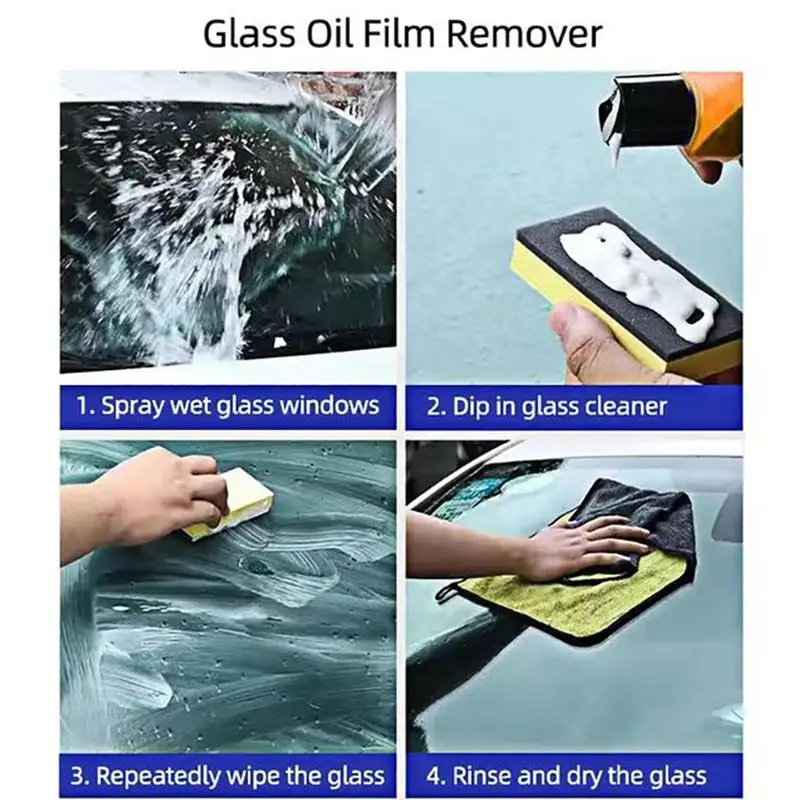 Glass Oil Film Remover

1. Spray wet glass windows

2. Dip in glass cleaner

3. Repeatedly wipe the glass

4. Rinse and dry the glass