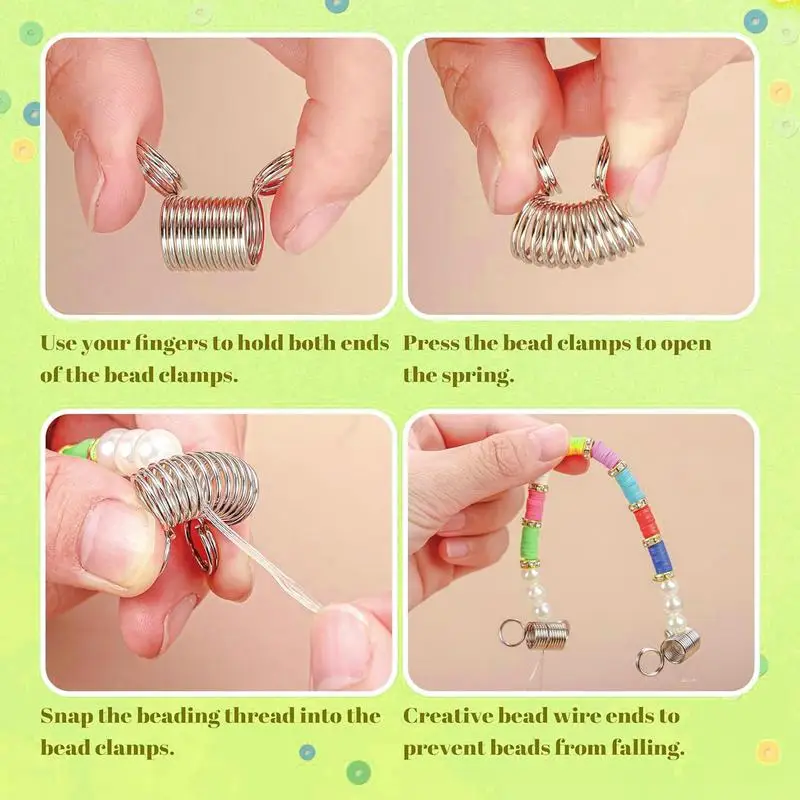 Use your fingers to hold both ends of the bead clamps.

Press the bead clamps to open the spring.

Snap the beading thread into the bead clamps.

Creative bead wire ends to prevent beads from falling.