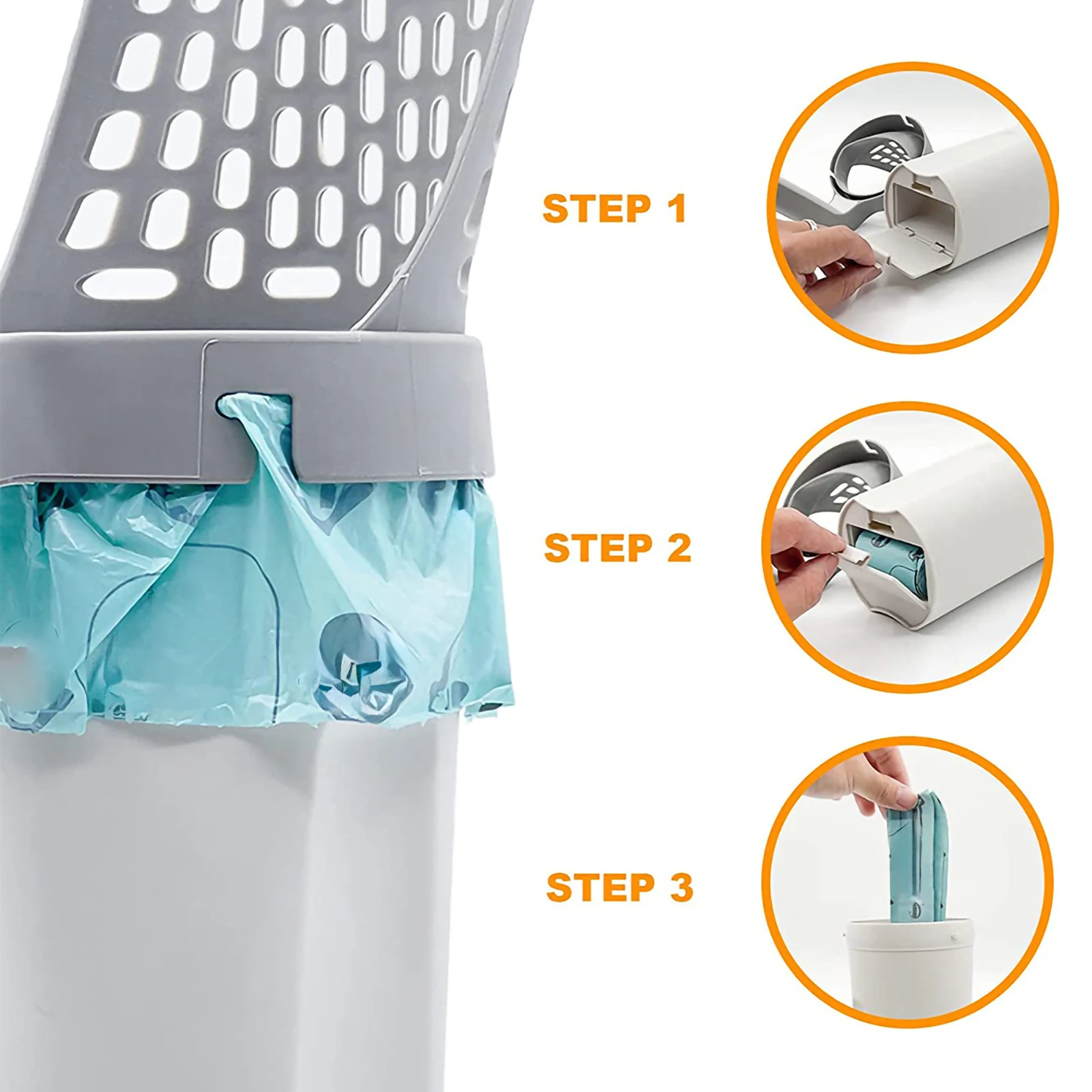 STEP 1

STEP 2

STEP 3