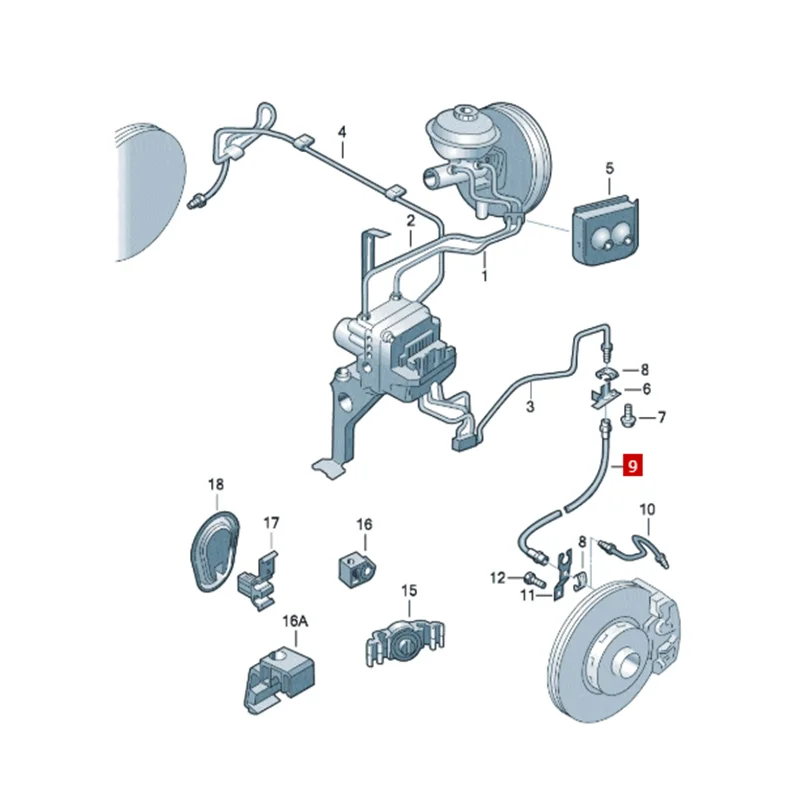 4
5
2
1
8
6
3
7
9
18
17
16
10
8
12
11
15
16A