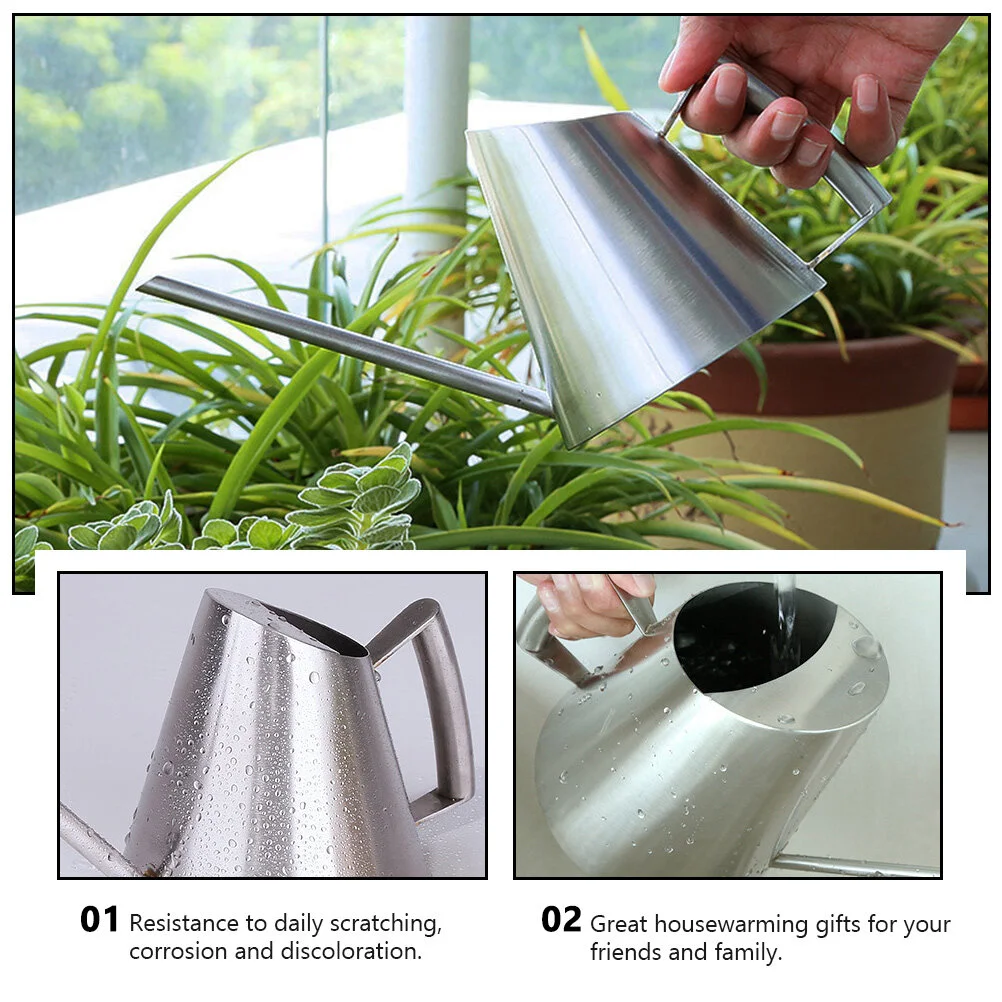 01 Resistance to daily scratching, corrosion and discoloration.

02 Great housewarming gifts for your friends and family.