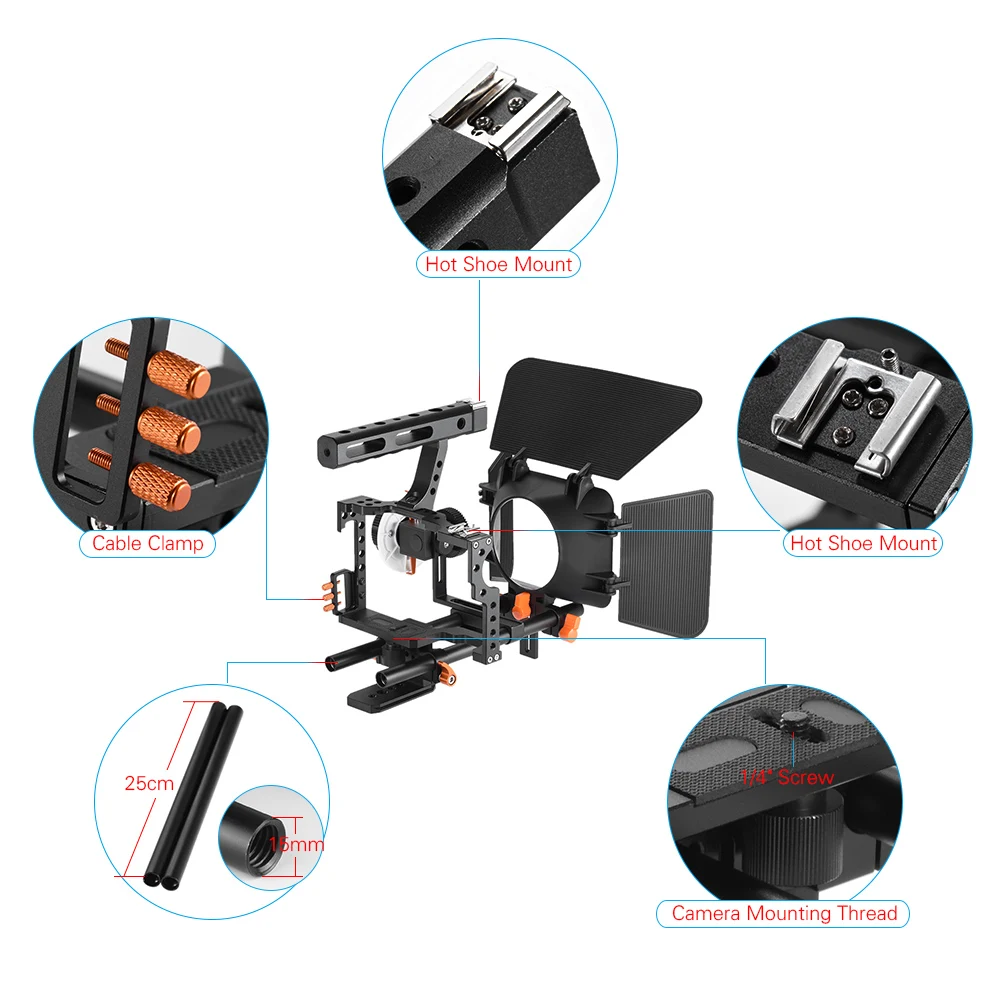 Hot Shoe Mount

Cable Clamp

Hot Shoe Mount

25cm

15mm

1/4" Screw

Camera Mounting Thread