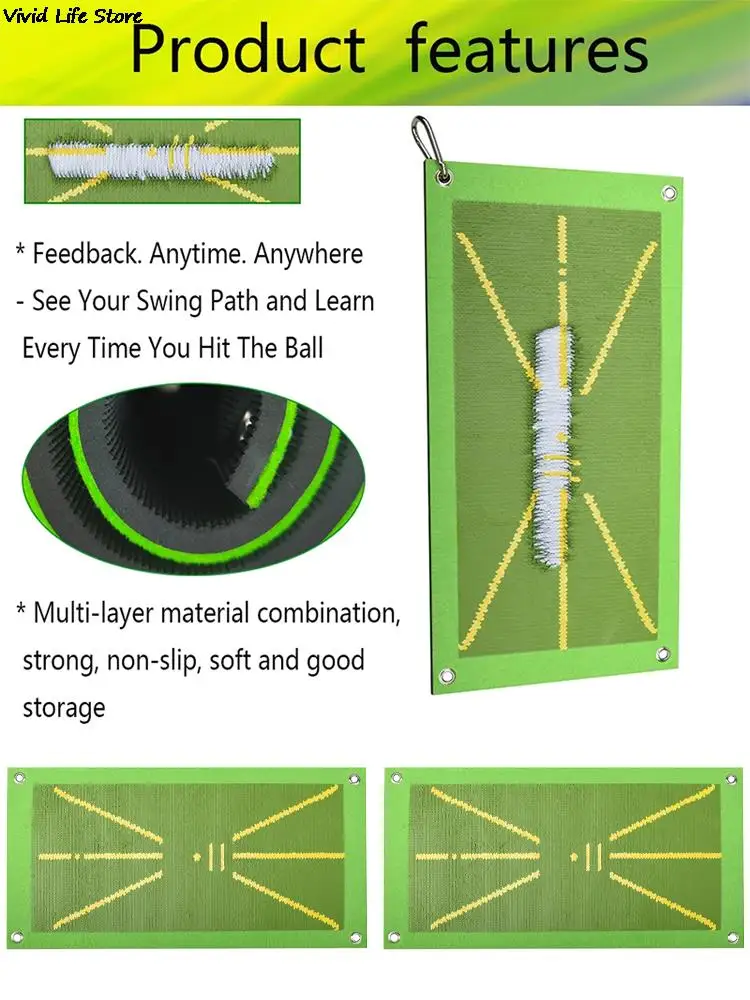 Vivid Life Store

Product features

* Feedback. Anytime. Anywhere - See Your Swing Path and Learn Every Time You Hit The Ball

* Multi-layer material combination, strong, non-slip, soft and good storage