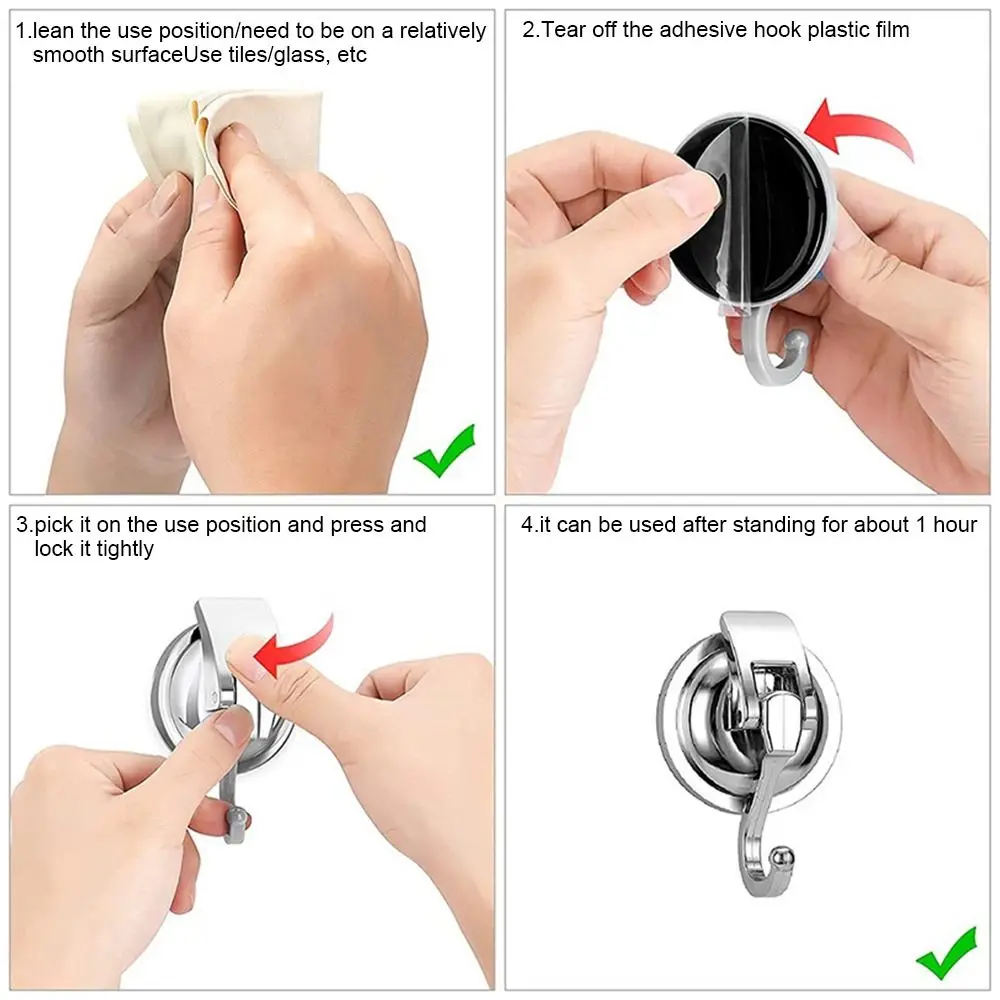 1.lean the use position/need to be on a relatively smooth surfaceUse tiles/glass, etc

2.Tear off the adhesive hook plastic film

3.pick it on the use position and press and lock it tightly

4.it can be used after standing for about 1 hour