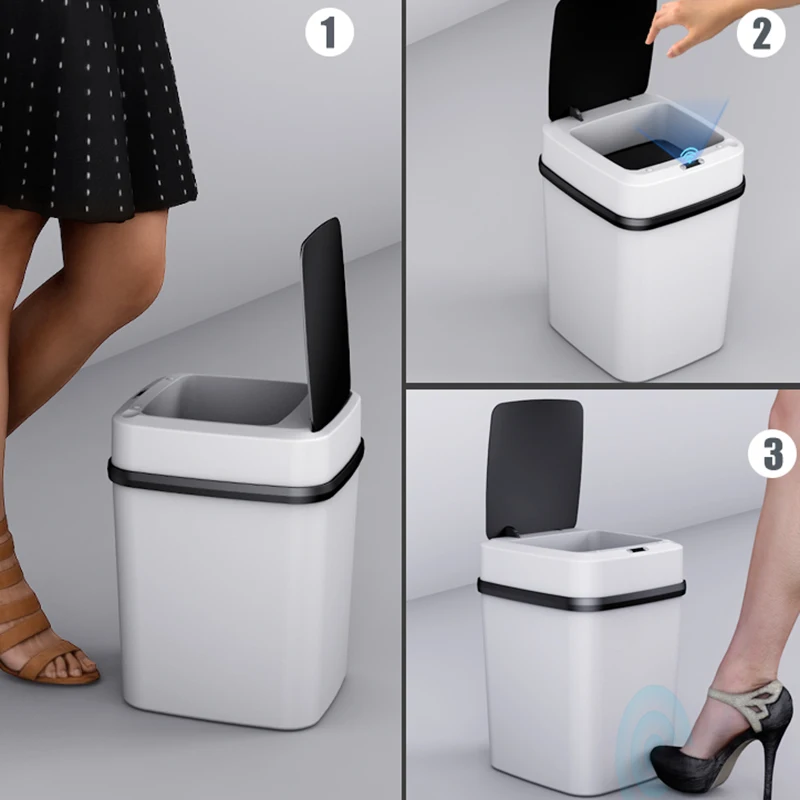 1

2

3