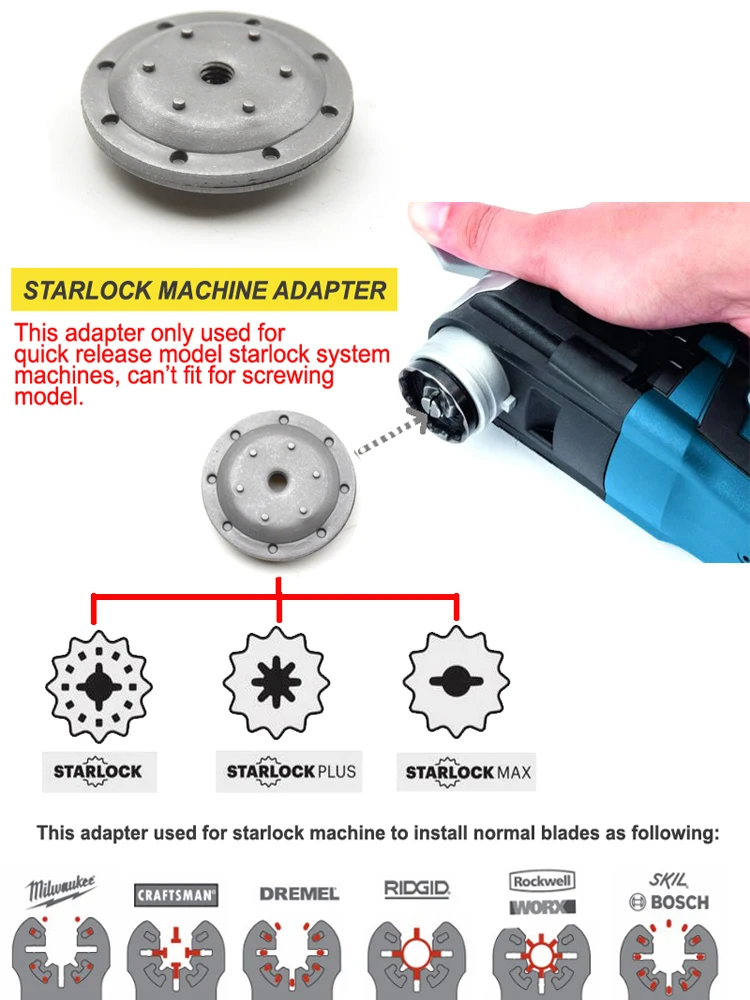 STARLOCK MACHINE ADAPTER

This adapter only used for quick release model starlock system machines, can't fit for screwing model.

STARLOCK

STARLOCK PLUS

STARLOCK MAX

This adapter used for starlock machine to install normal blades as following:

Milwaukee

CRAFTSMAN

DREMEL

RIDGID

Rockwell

WORX

SKIL

BOSCH