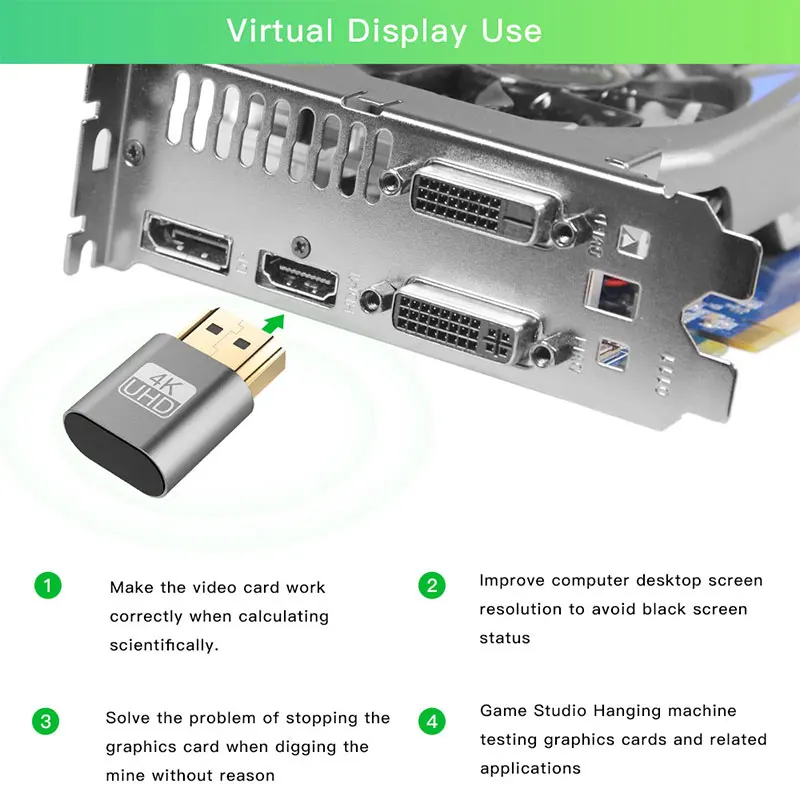 Virtual Display Use

4K UHD

1 Make the video card work correctly when calculating scientifically.

2 Improve computer desktop screen resolution to avoid black screen status

3 Solve the problem of stopping the graphics card when digging the mine without reason

4 Game Studio Hanging machine testing graphics cards and related applications