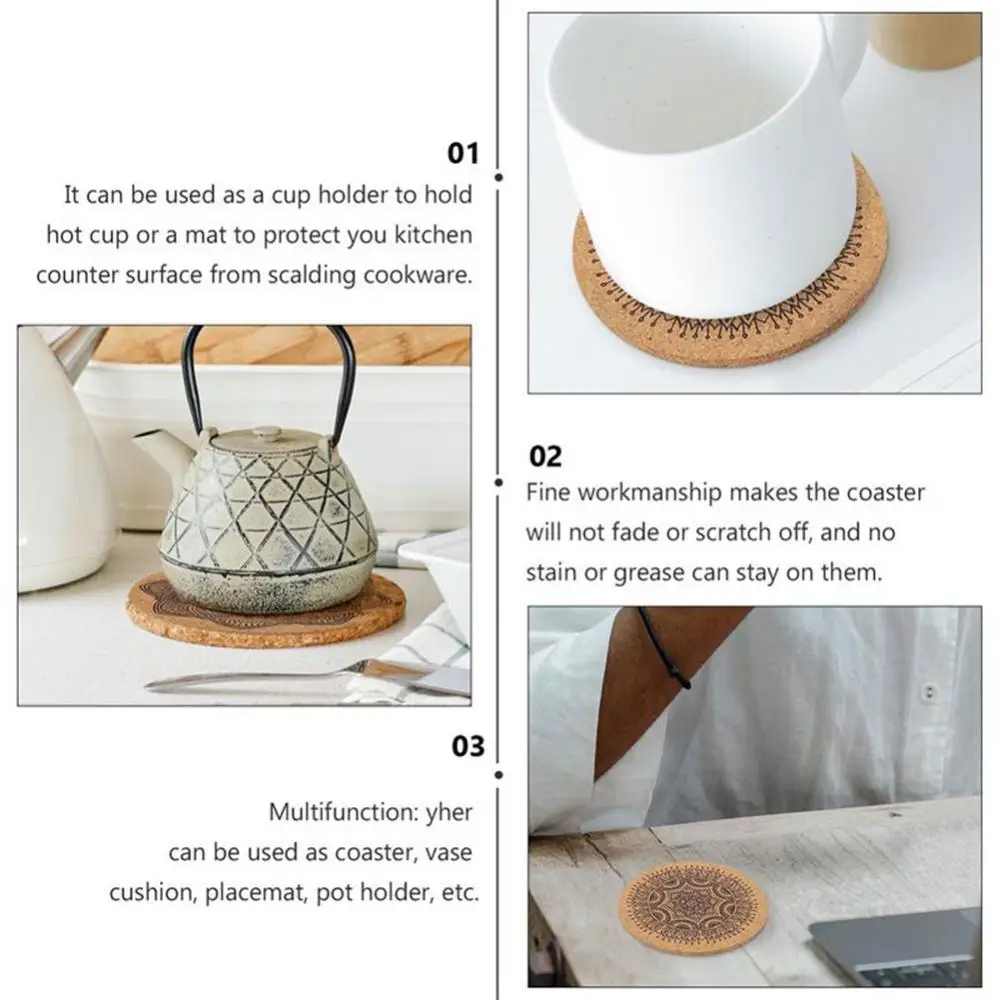 01

It can be used as a cup holder to hold hot cup or a mat to protect you kitchen counter surface from scalding cookware.

02

Fine workmanship makes the coaster will not fade or scratch off, and no stain or grease can stay on them.

03

Multifunction: yher can be used as coaster, vase cushion, placemat, pot holder, etc.