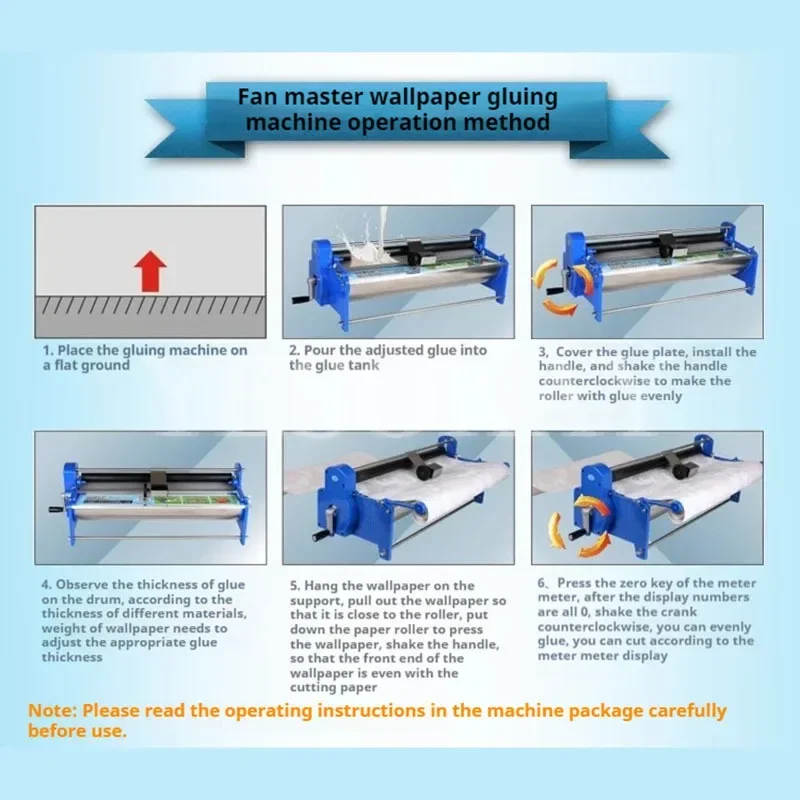 Fan master wallpaper gluing machine operation method

1. Place the gluing machine on a flat ground

2. Pour the adjusted glue into the glue tank

3, Cover the glue plate, install the handle, and shake the handle counterclockwise to make the roller with glue evenly

4. Observe the thickness of glue on the drum, according to the thickness of different materials, weight of wallpaper needs to adjust the appropriate glue thickness

5. Hang the wallpaper on the support, pull out the wallpaper so that it is close to the roller, put down the paper roller to press the wallpaper, shake the handle, so that the front end of the wallpaper is even with the cutting paper

6、Press the zero key of the meter meter, after the display numbers are all 0, shake the crank counterclockwise, you can evenly glue, you can cut according to the meter meter display

Note: Please read the operating instructions in the machine package carefully before use.