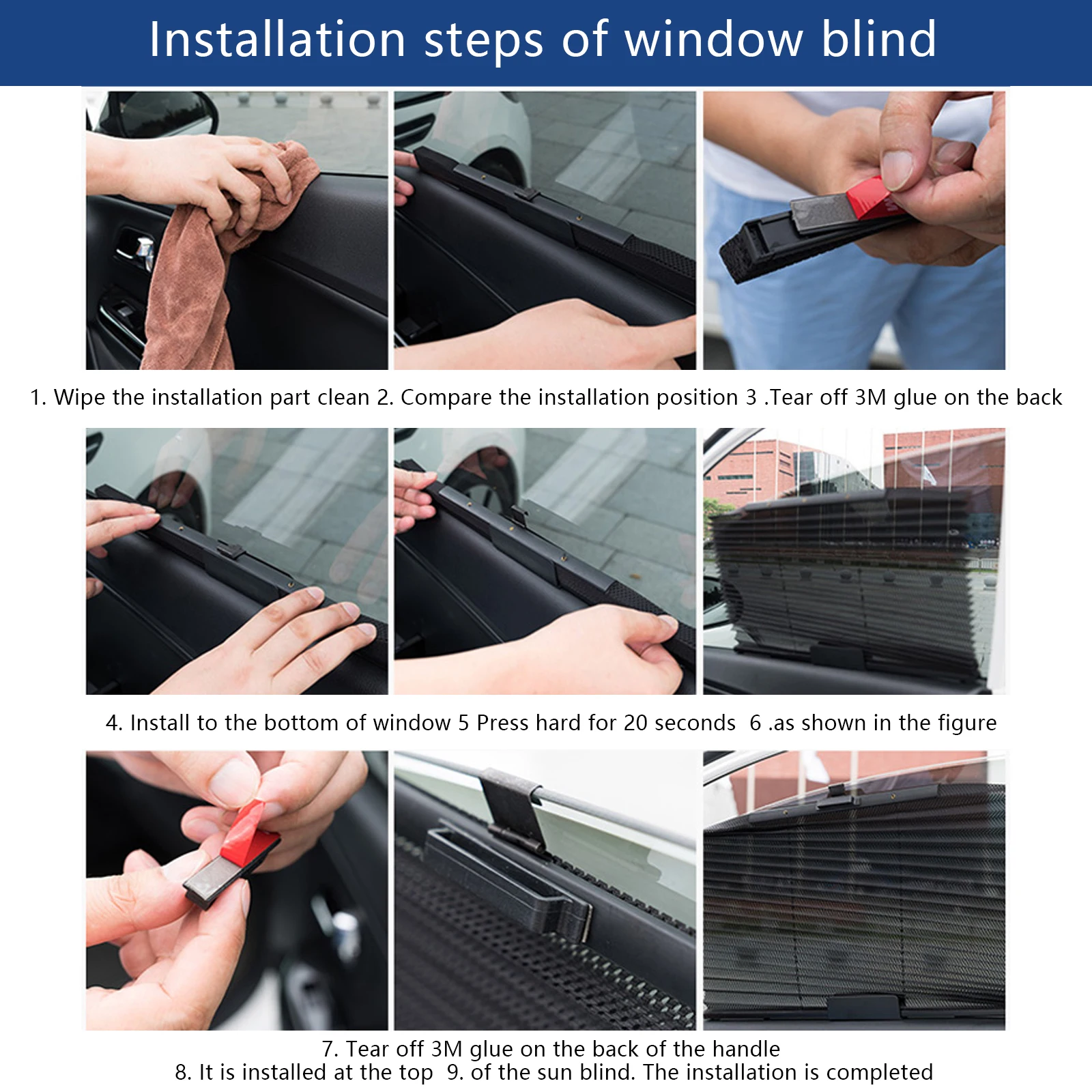 Installation steps of window blind

1. Wipe the installation part clean 2. Compare the installation position 3 .Tear off 3M glue on the back

4. Install to the bottom of window 5 Press hard for 20 seconds 6 .as shown in the figure

7. Tear off 3M glue on the back of the handle
8. It is installed at the top 9. of the sun blind. The installation is completed